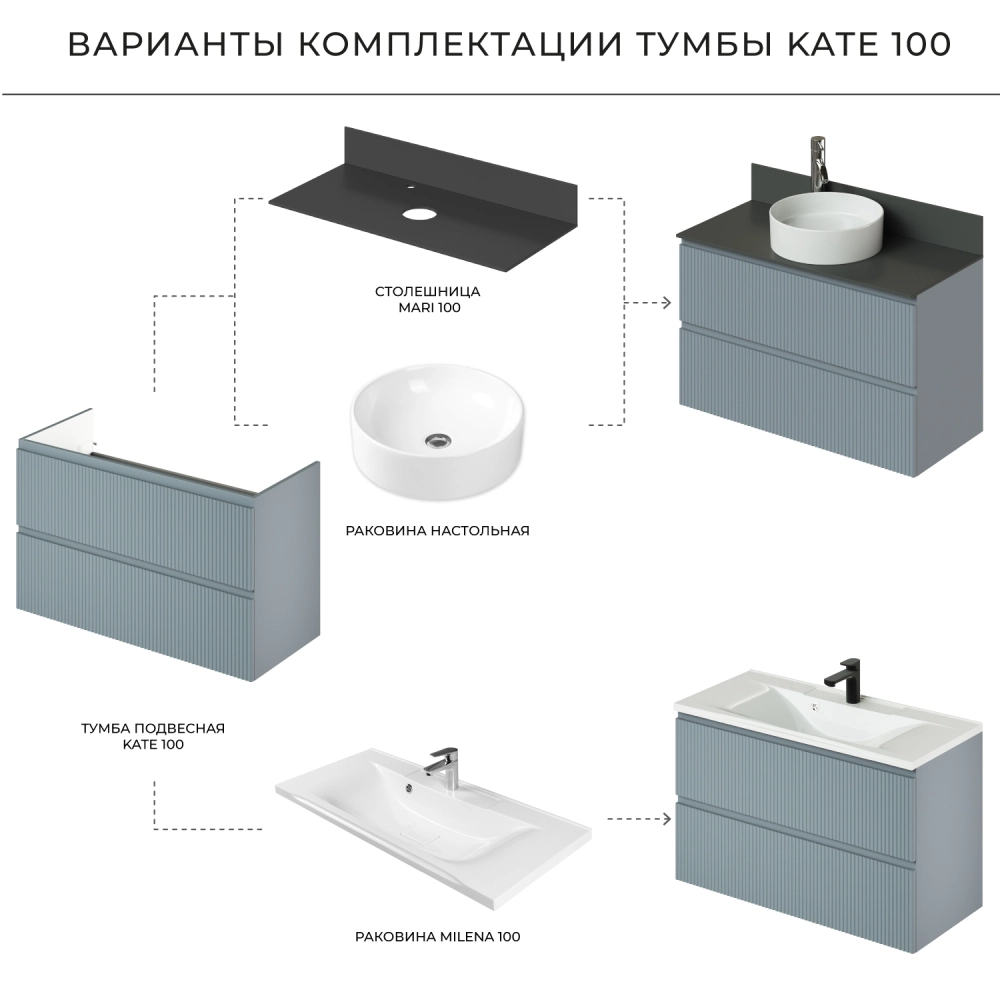 ВАРИАНТЫ КОМПЛЕКТАЦИИ ТУМБЫ KATE 100

СТОЛЕШНИЦА
MARI 100

РАКОВИНА НАСТОЛЬНАЯ

ТУМБА ПОДВЕСНАЯ
KATE 100

РАКОВИНА MILENA 100