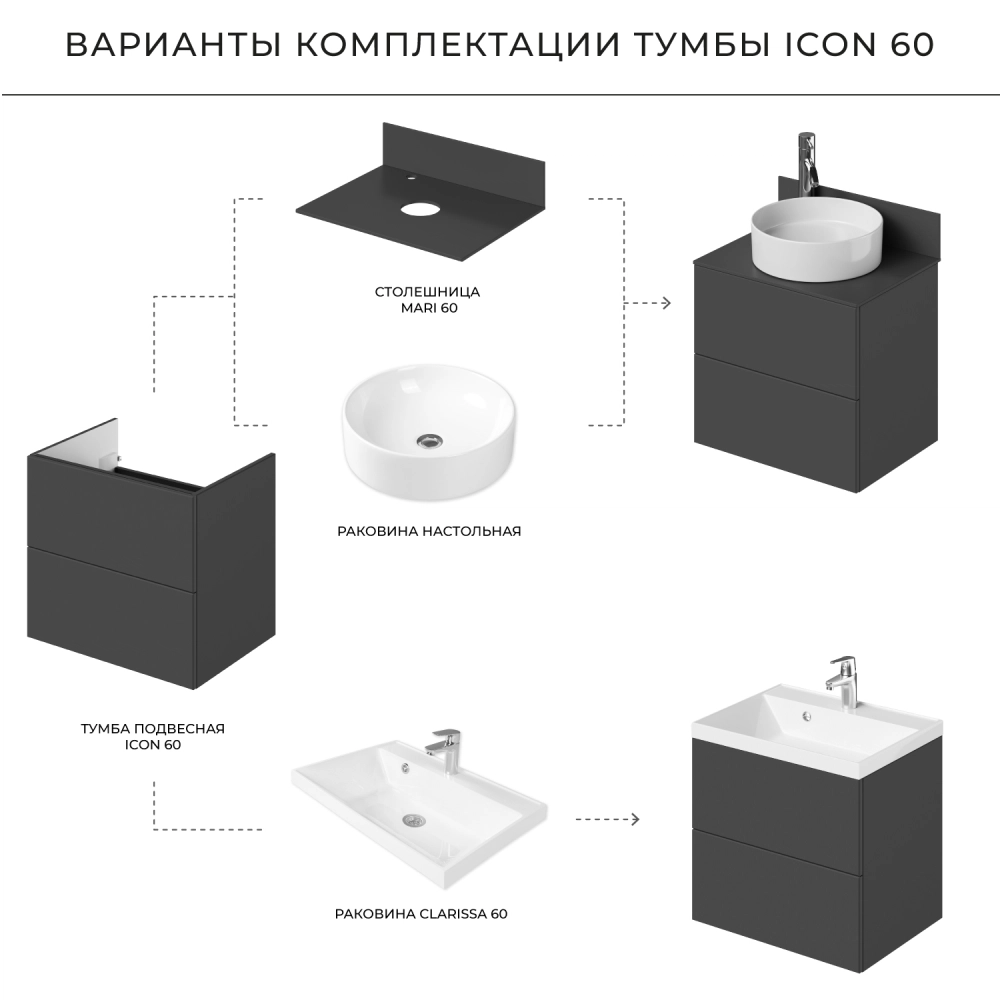 ВАРИАНТЫ КОМПЛЕКТАЦИИ ТУМБЫ ICON 60

СТОЛЕШНИЦА
MARI 60

РАКОВИНА НАСТОЛЬНАЯ

ТУМБА ПОДВЕСНАЯ
ICON 60

РАКОВИНА CLARISSA 60