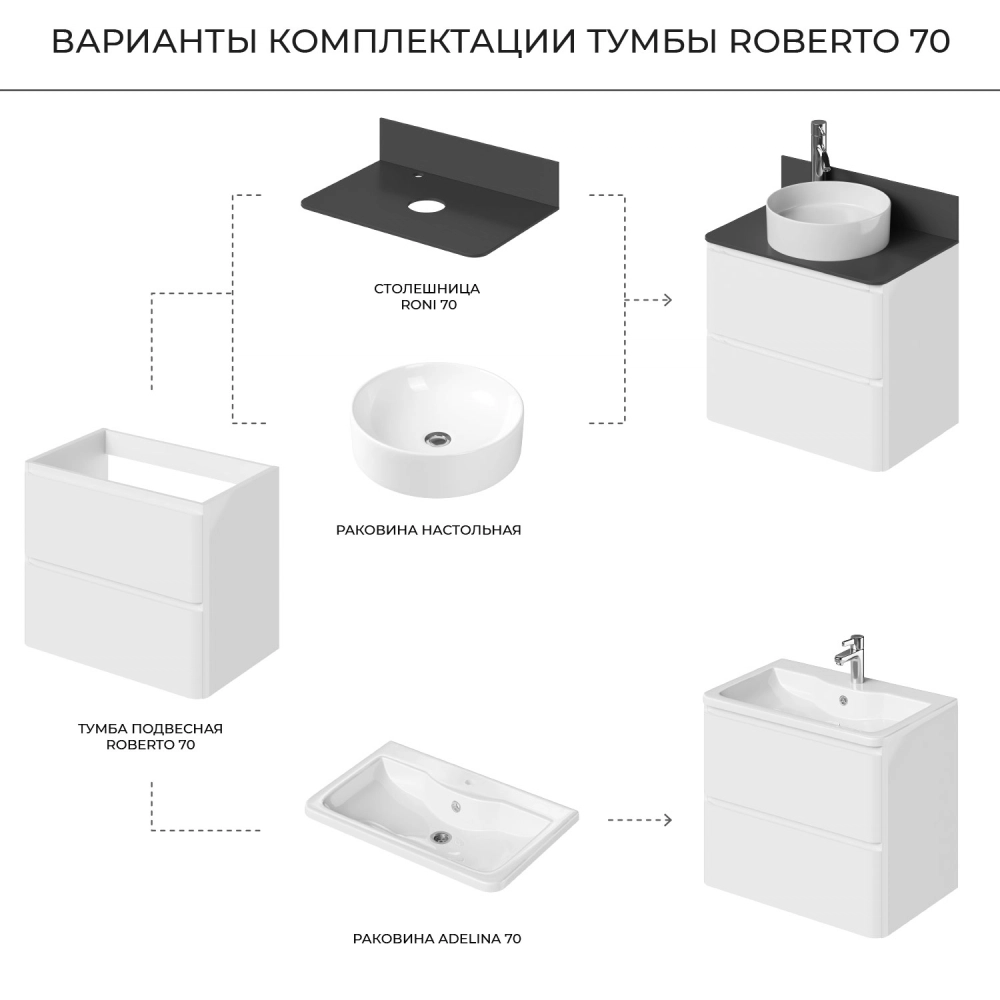 ВАРИАНТЫ КОМПЛЕКТАЦИИ ТУМБЫ ROBERTO 70

СТОЛЕШНИЦА RONI 70

РАКОВИНА НАСТОЛЬНАЯ

ТУМБА ПОДВЕСНАЯ ROBERTO 70

РАКОВИНА ADELINA 70