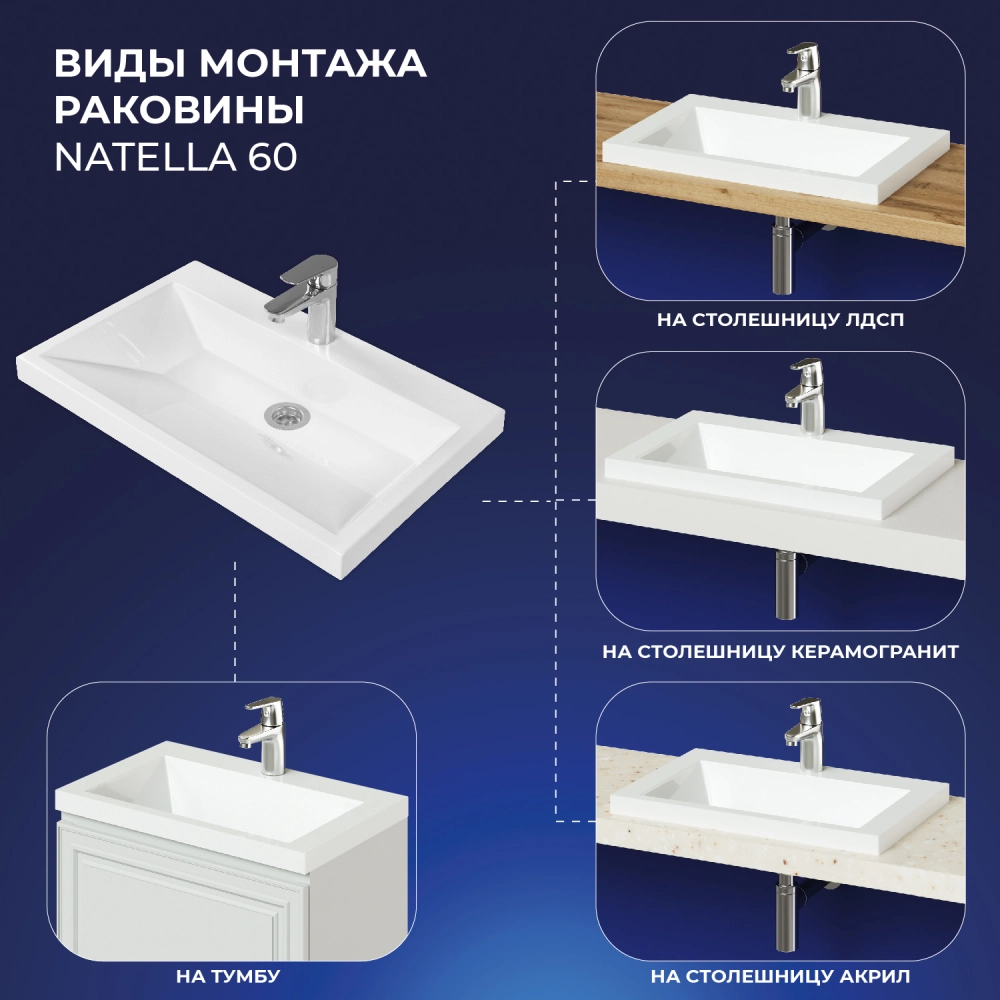 ВИДЫ МОНТАЖА РАКОВИНЫ
NATELLA 60

НА СТОЛЕШНИЦУ ЛДСП

НА СТОЛЕШНИЦУ КЕРАМОГРАНИТ

НА ТУМБУ

НА СТОЛЕШНИЦУ АКРИЛ