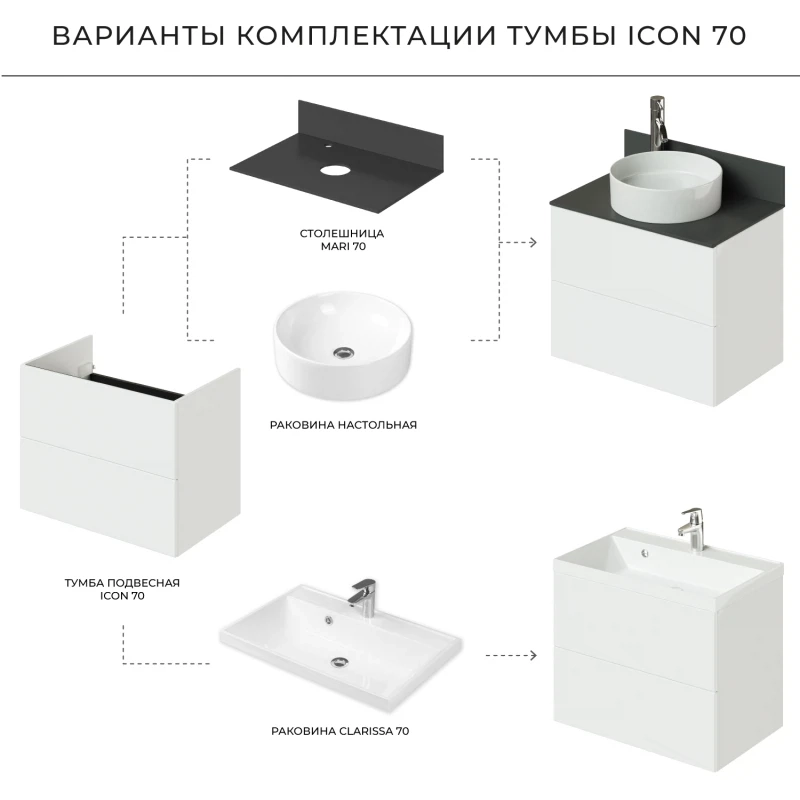 ВАРИАНТЫ КОМПЛЕКТАЦИИ ТУМБЫ ICON 70

СТОЛЕШНИЦА
MARI 70

РАКОВИНА НАСТОЛЬНАЯ

ТУМБА ПОДВЕСНАЯ
ICON 70

РАКОВИНА CLARISSA 70