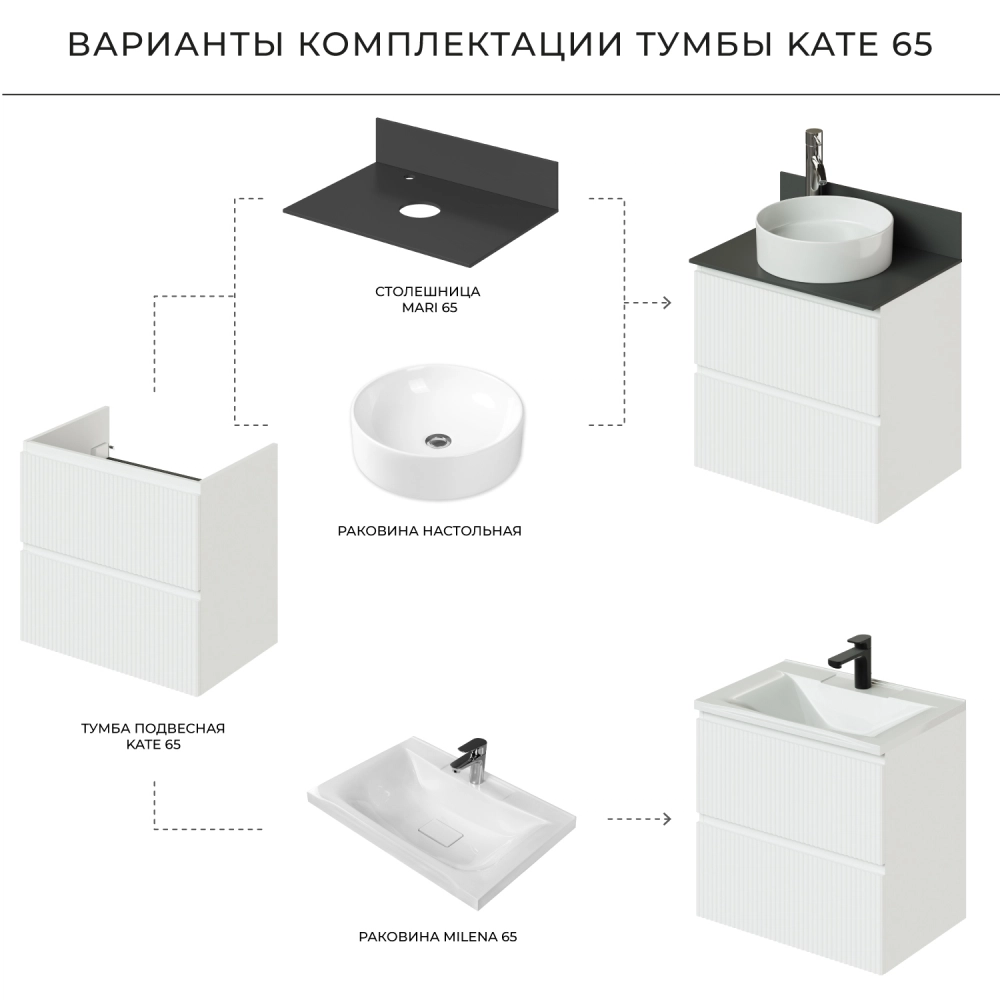 ВАРИАНТЫ КОМПЛЕКТАЦИИ ТУМБЫ KATE 65

СТОЛЕШНИЦА
MARI 65

РАКОВИНА НАСТОЛЬНАЯ

ТУМБА ПОДВЕСНАЯ
KATE 65

РАКОВИНА MILENA 65