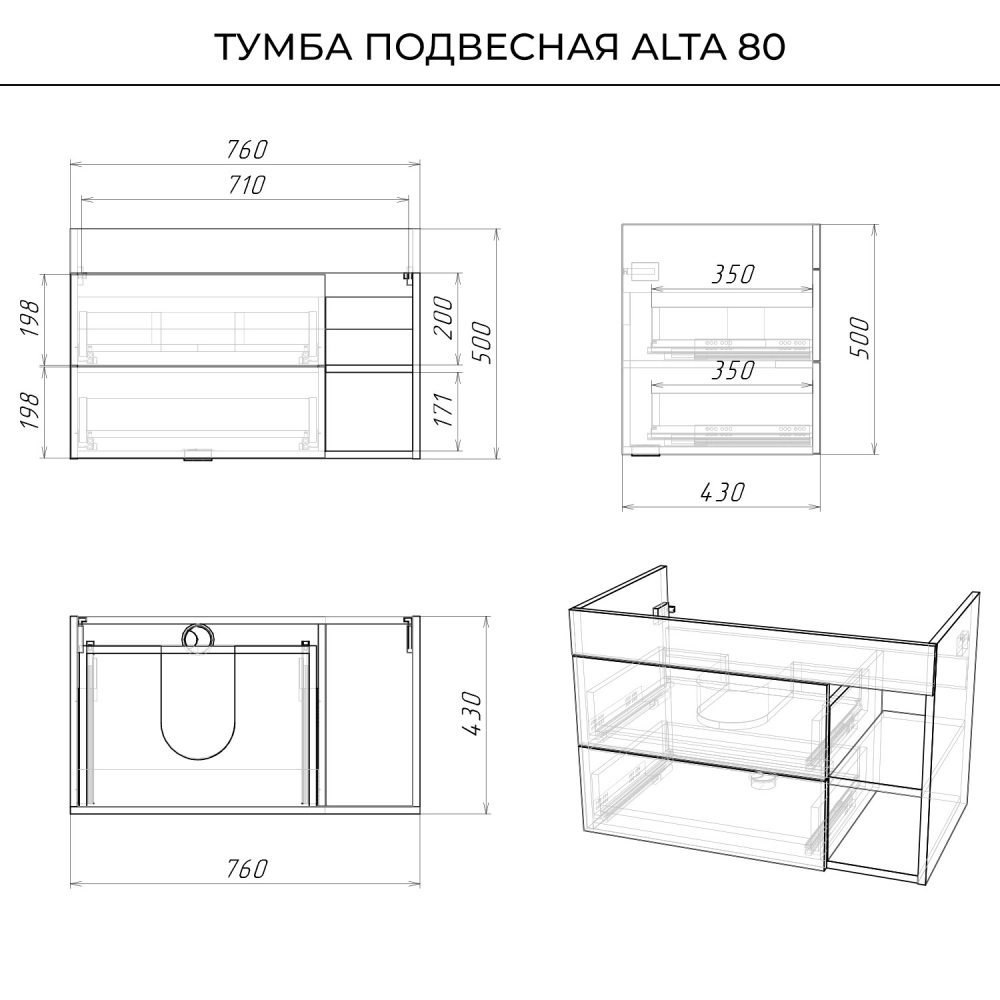 ТУМБА ПОДВЕСНАЯ ALTA 80

760
710
198
198
200
171
500

350
350
500
430

430
760