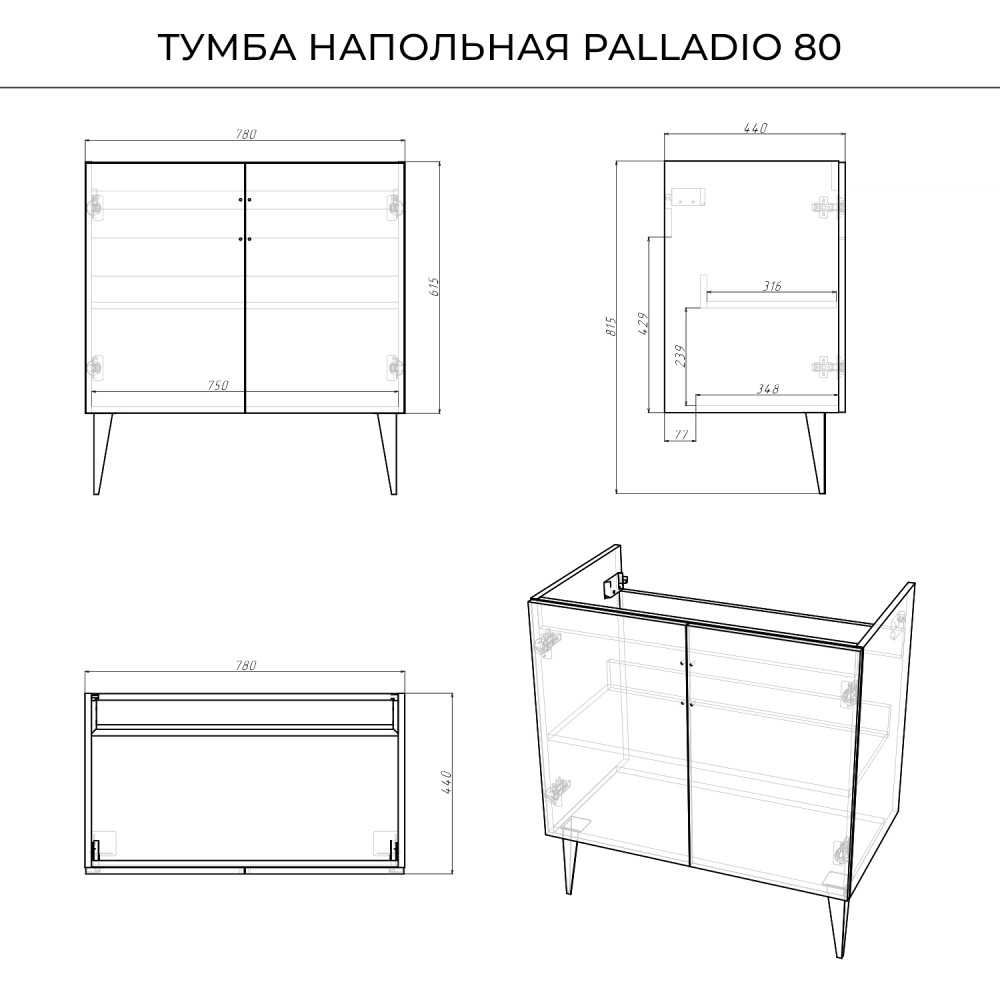 ТУМБА НАПОЛЬНАЯ PALLADIO 80

780

615

750

440

815

429

316

239

348

77

780

440