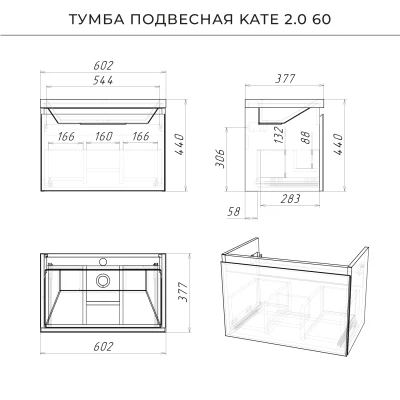 ТУМБА ПОДВЕСНАЯ КАТЕ 2.0 60

602
544
166 160 166
440

377
132
88
306
440
283
58

377
602