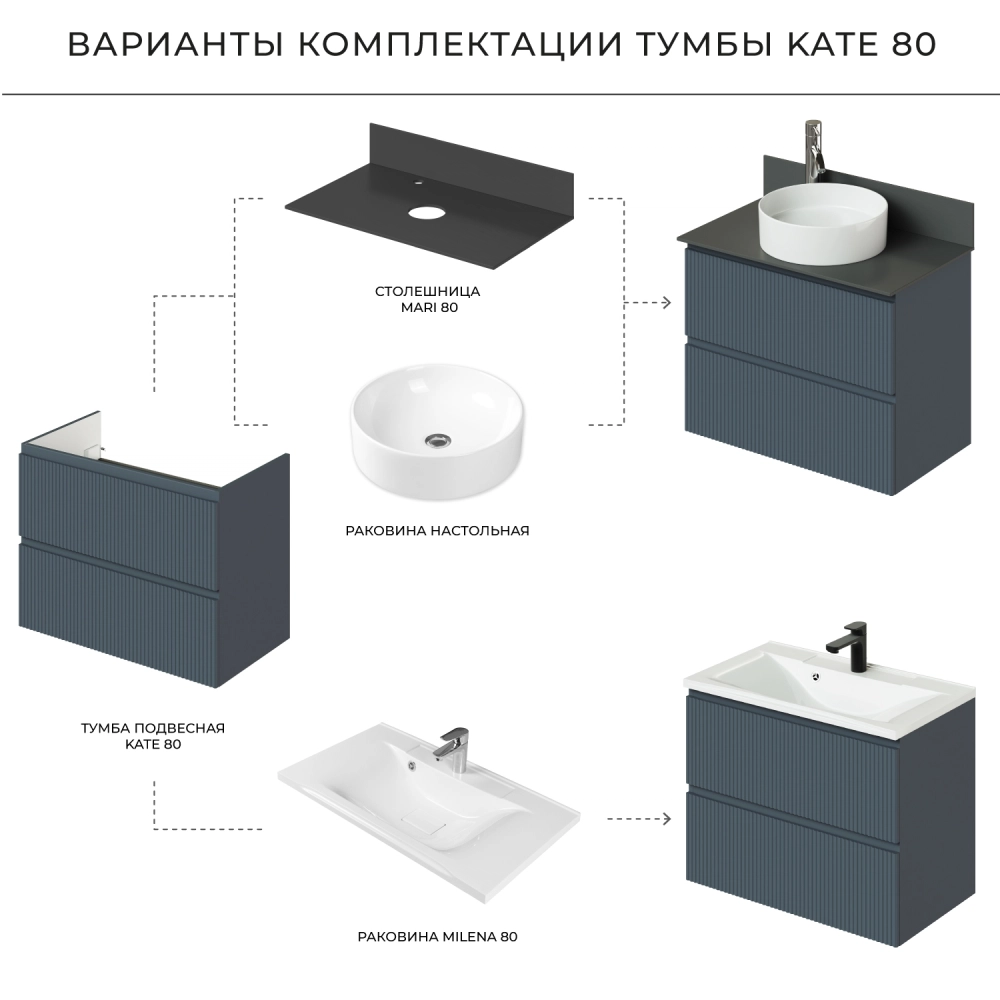 ВАРИАНТЫ КОМПЛЕКТАЦИИ ТУМБЫ KATE 80

СТОЛЕШНИЦА
MARI 80

РАКОВИНА НАСТОЛЬНАЯ

ТУМБА ПОДВЕСНАЯ
KATE 80

РАКОВИНА MILENA 80