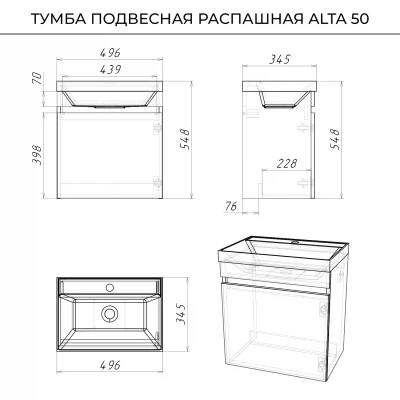 ТУМБА ПОДВЕСНАЯ РАСПАШНАЯ ALTA 50

496
439
70
398
548

345
548
228
76

345
496