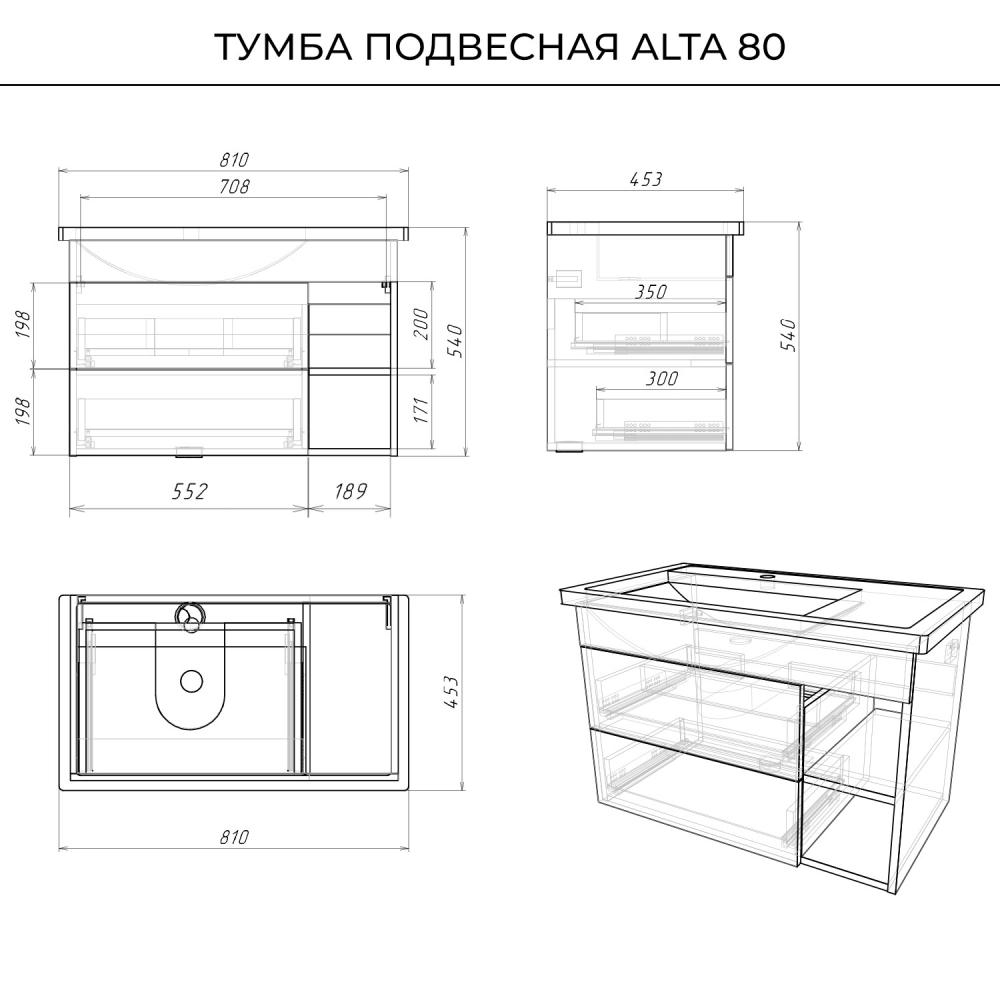 ТУМБА ПОДВЕСНАЯ ALTA 80

810
708
198
198
200
171
540
552
189

453
350
300
540

453
810