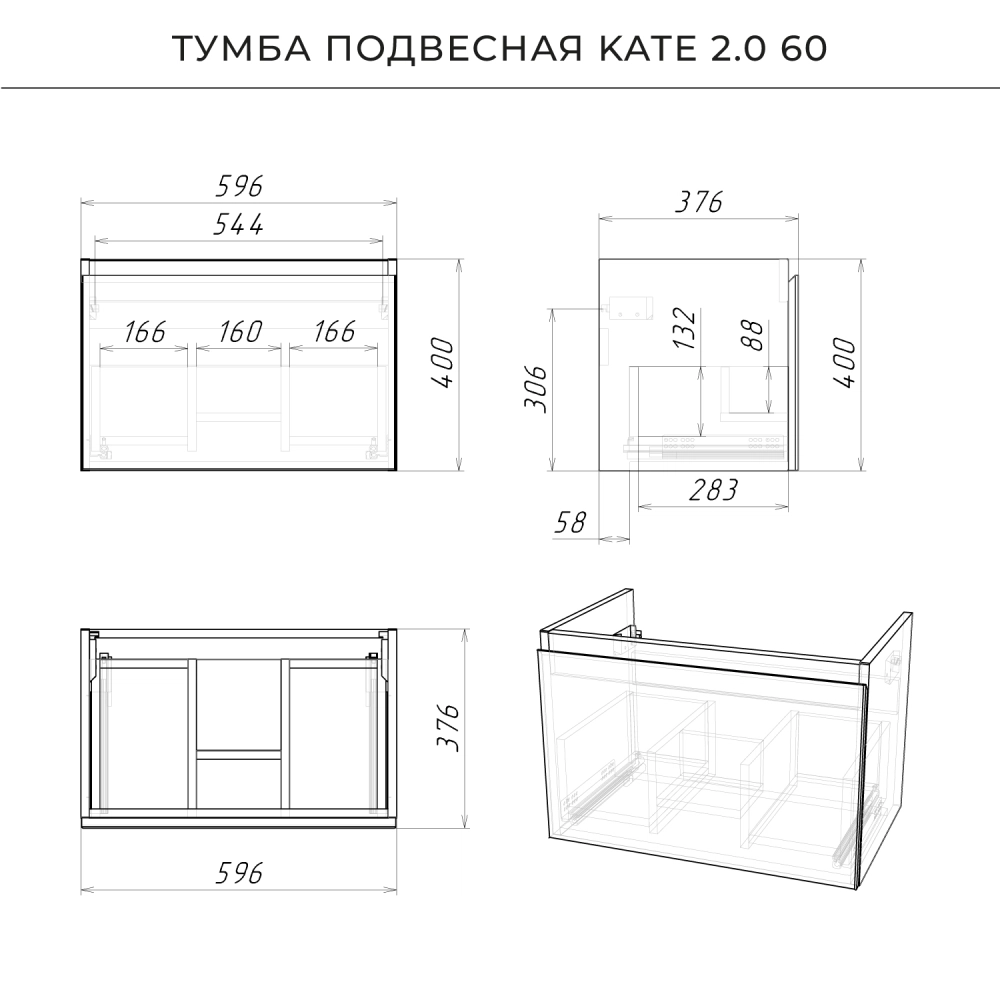 ТУМБА ПОДВЕСНАЯ KATE 2.0 60

596
544
166
160
166
400

376
132
88
306
400
283
58

376
596