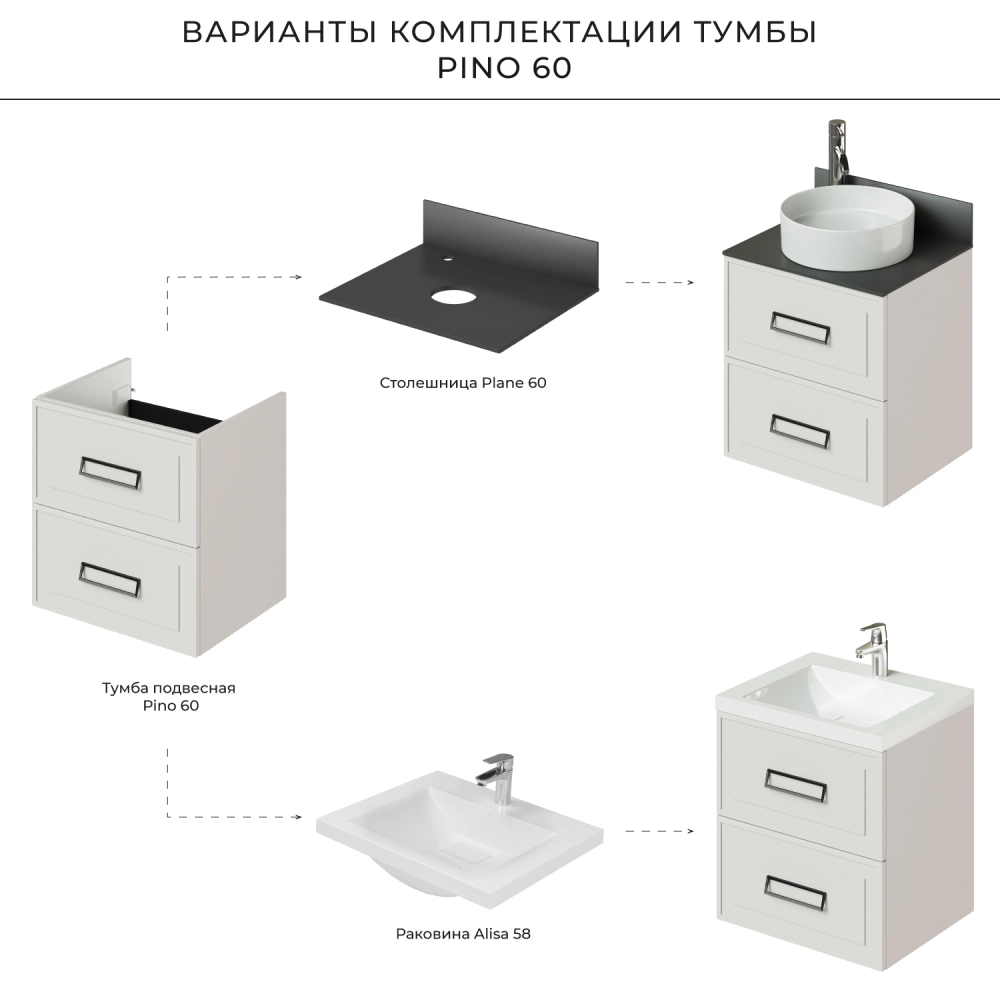 ВАРИАНТЫ КОМПЛЕКТАЦИИ ТУМБЫ
PINO 60

Столешница Plane 60

Тумба подвесная
Pino 60

Раковина Alisa 58