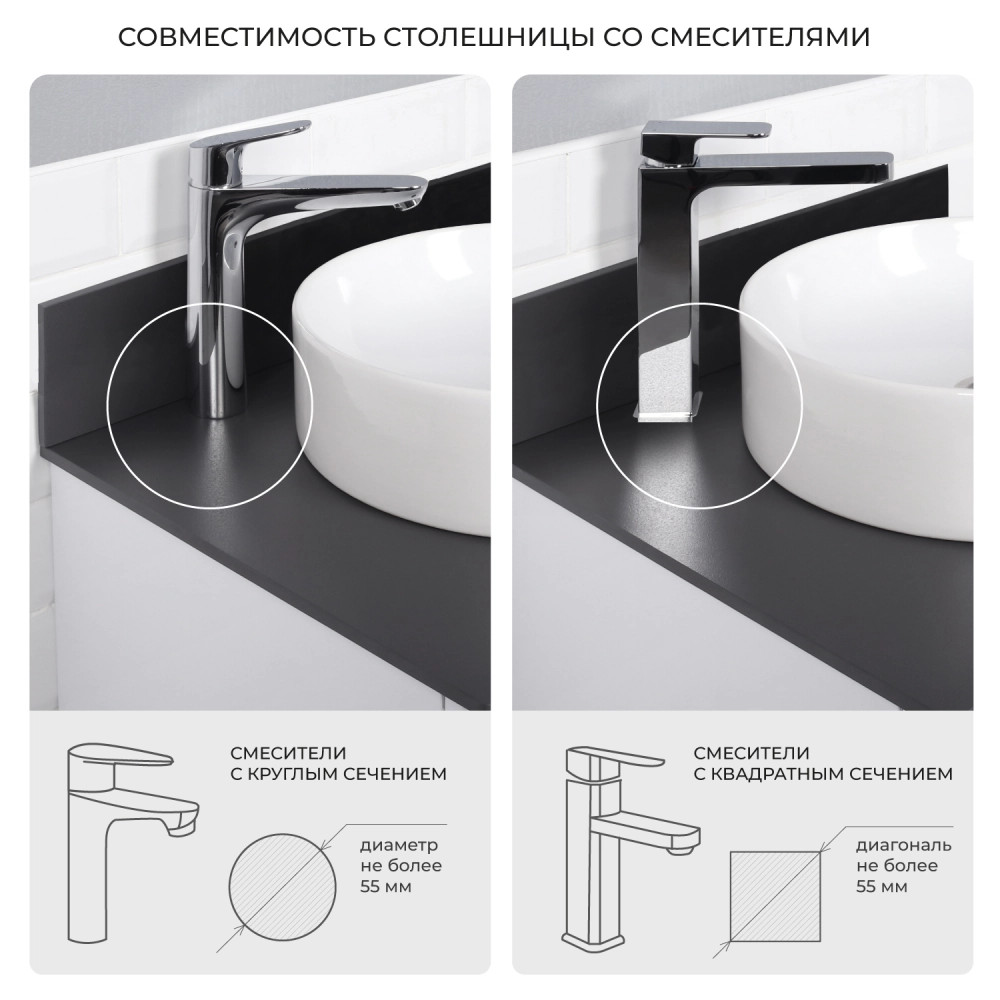 СОВМЕСТИМОСТЬ СТОЛЕШНИЦЫ СО СМЕСИТЕЛЯМИ

СМЕСИТЕЛИ С КРУГЛЫМ СЕЧЕНИЕМ

диаметр не более 55 мм

СМЕСИТЕЛИ С КВАДРАТНЫМ СЕЧЕНИЕМ

диагональ не более 55 мм