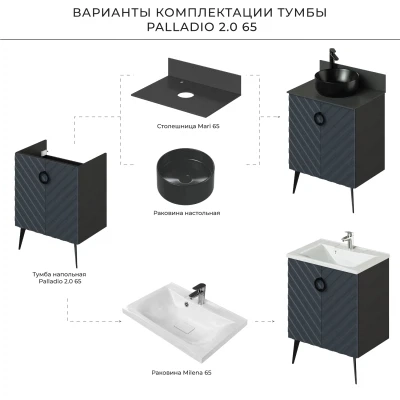 ВАРИАНТЫ КОМПЛЕКТАЦИИ ТУМБЫ
PALLADIO 2.0 65

Столешница Mari 65

Раковина настольная

Тумба напольная
Palladio 2.0 65

Раковина Milena 65