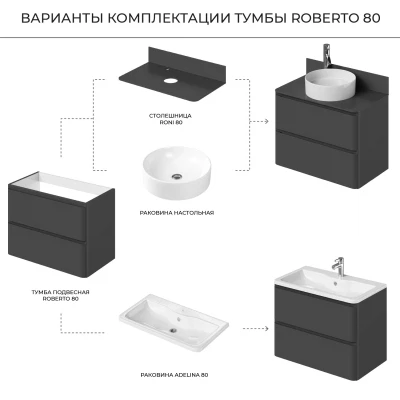 ВАРИАНТЫ КОМПЛЕКТАЦИИ ТУМБЫ ROBERTO 80

СТОЛЕШНИЦА
RONI 80

РАКОВИНА НАСТОЛЬНАЯ

ТУМБА ПОДВЕСНАЯ
ROBERTO 80

РАКОВИНА ADELINA 80