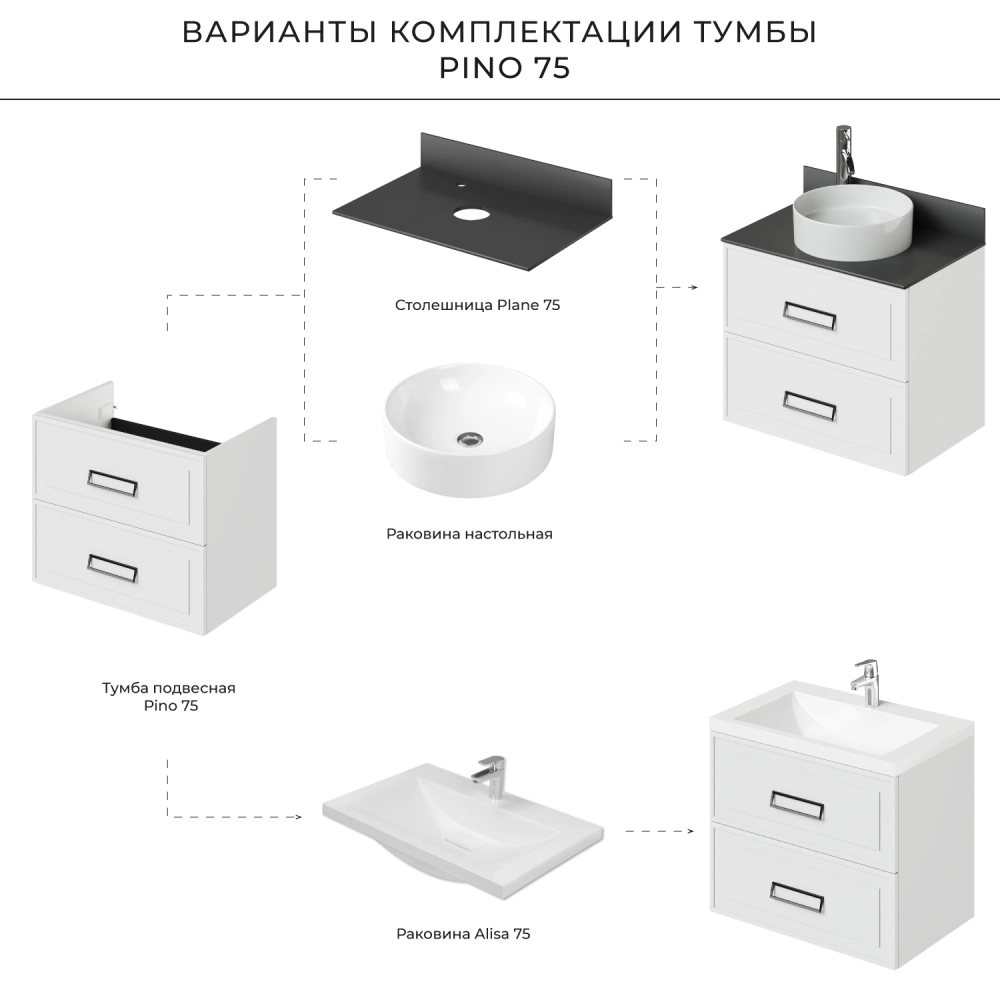 ВАРИАНТЫ КОМПЛЕКТАЦИИ ТУМБЫ
PINO 75

Столешница Plane 75

Раковина настольная

Тумба подвесная
Pino 75

Раковина Alisa 75