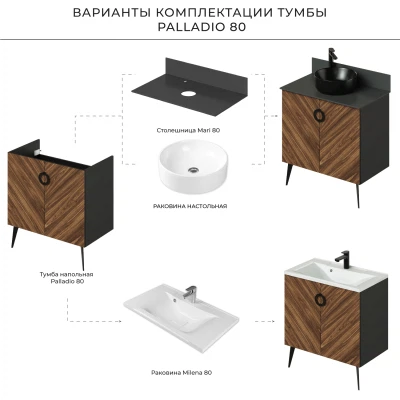 ВАРИАНТЫ КОМПЛЕКТАЦИИ ТУМБЫ
PALLADIO 80

Столешница Mari 80

РАКОВИНА НАСТОЛЬНАЯ

Тумба напольная Palladio 80

Раковина Milena 80