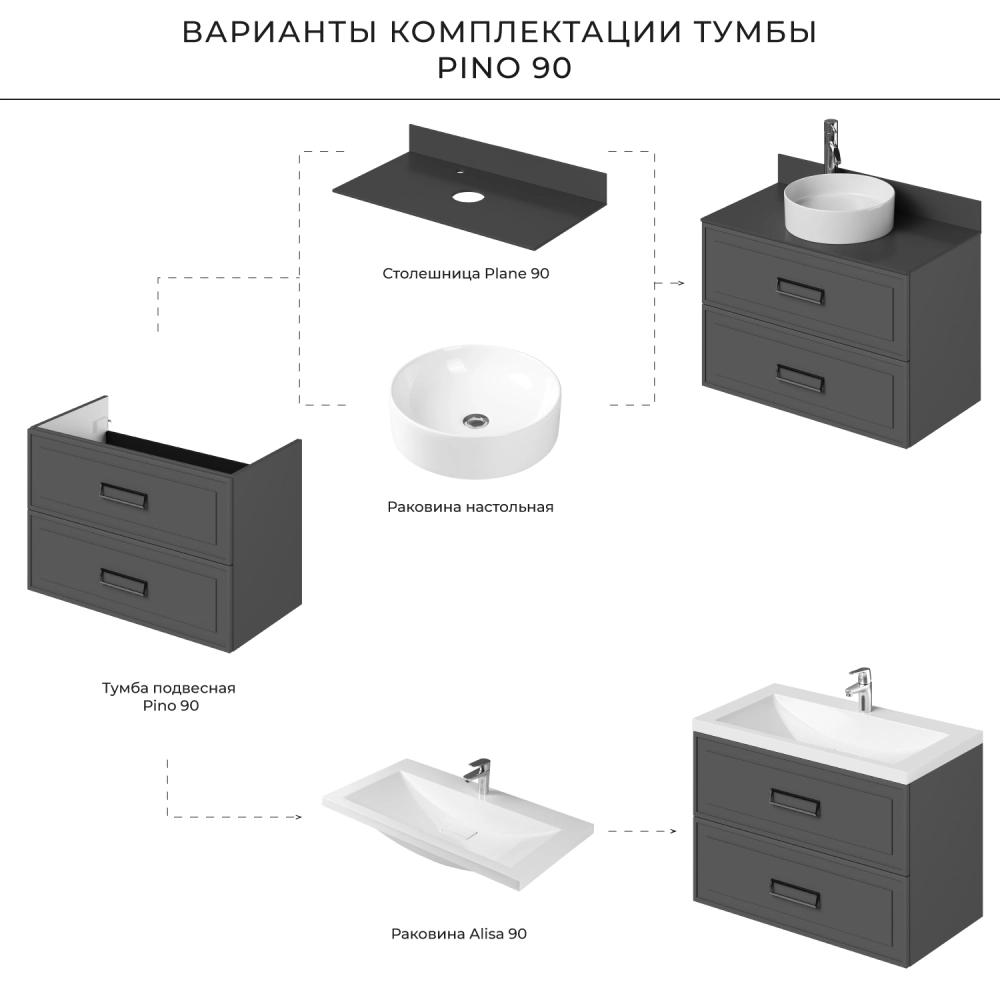 ВАРИАНТЫ КОМПЛЕКТАЦИИ ТУМБЫ
PINO 90

Столешница Plane 90

Раковина настольная

Тумба подвесная
Pino 90

Раковина Alisa 90