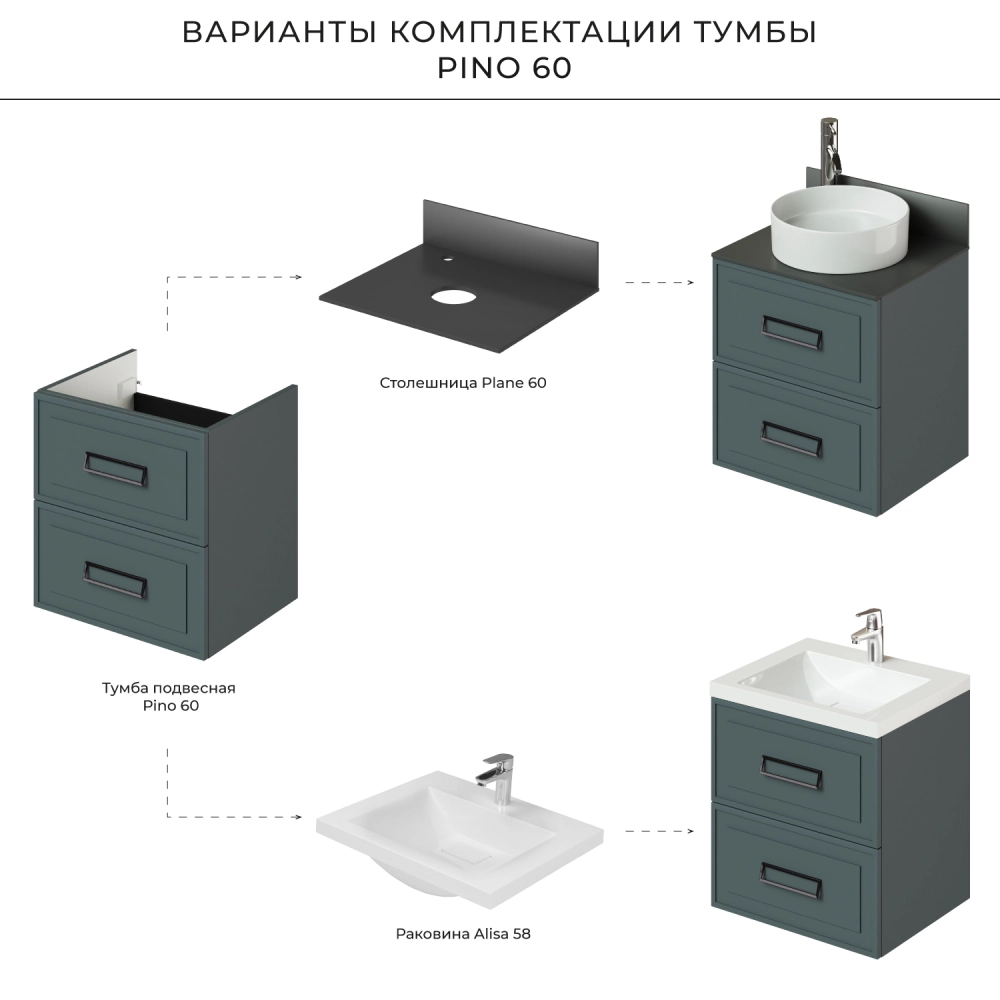 ВАРИАНТЫ КОМПЛЕКТАЦИИ ТУМБЫ
PINO 60

Столешница Plane 60

Тумба подвесная
Pino 60

Раковина Alisa 58