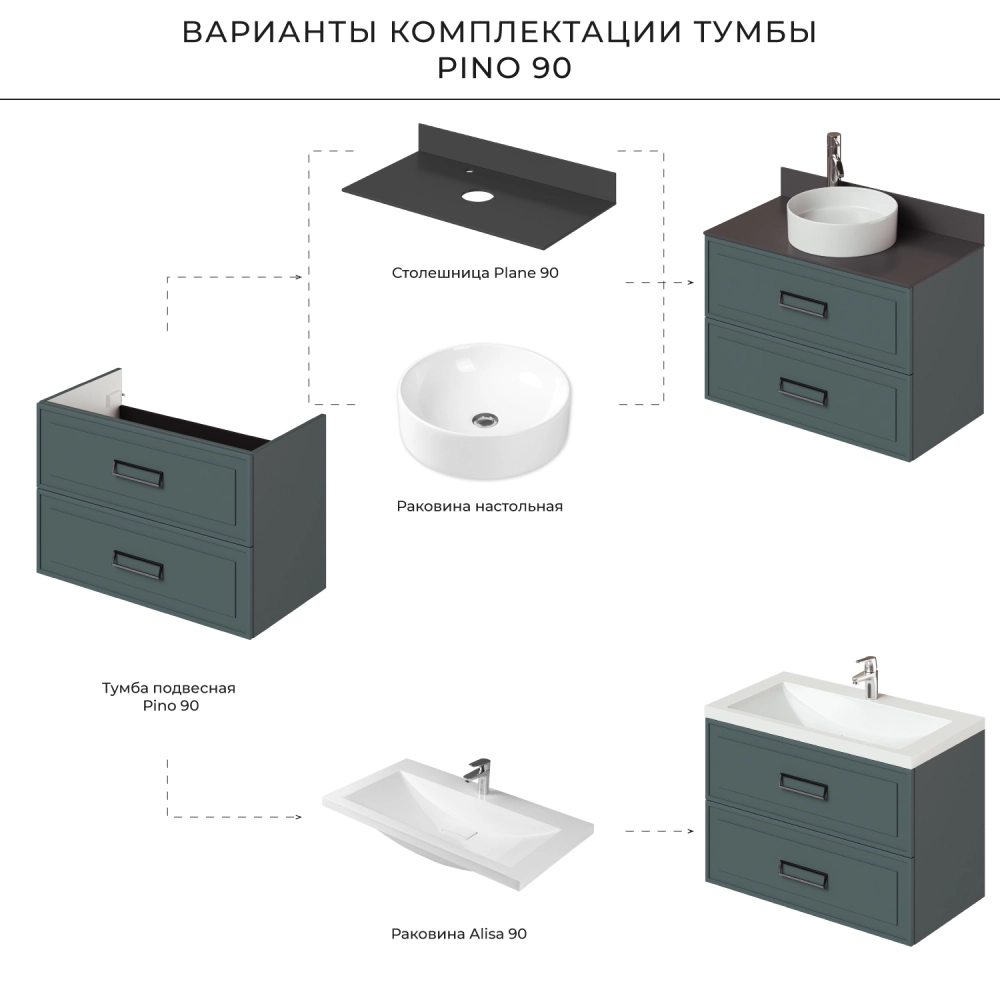 ВАРИАНТЫ КОМПЛЕКТАЦИИ ТУМБЫ
PINO 90

Столешница Plane 90

Раковина настольная

Тумба подвесная
Pino 90

Раковина Alisa 90