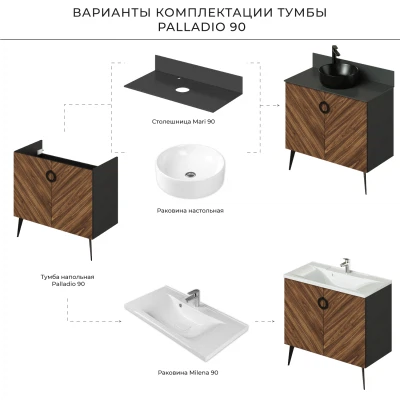 ВАРИАНТЫ КОМПЛЕКТАЦИИ ТУМБЫ
PALLADIO 90

Столешница Mari 90

Раковина настольная

Тумба напольная
Palladio 90

Раковина Milena 90