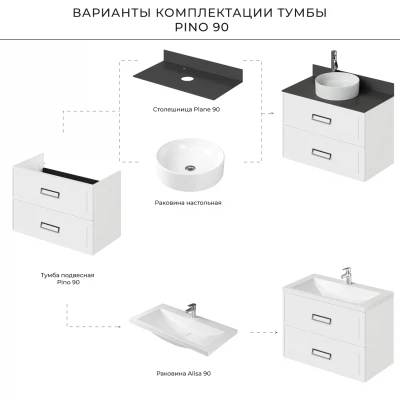 ВАРИАНТЫ КОМПЛЕКТАЦИИ ТУМБЫ
PINO 90

Столешница Plane 90

Раковина настольная

Тумба подвесная
Pino 90

Раковина Alisa 90