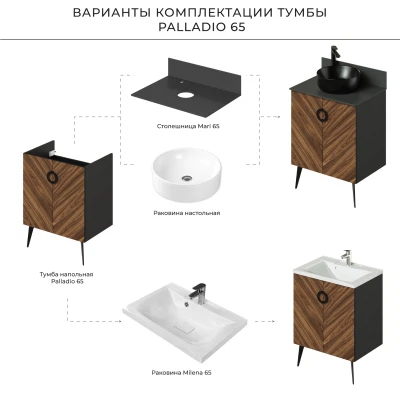 ВАРИАНТЫ КОМПЛЕКТАЦИИ ТУМБЫ PALLADIO 65

Столешница Mari 65

Раковина настольная

Тумба напольная Palladio 65

Раковина Milena 65