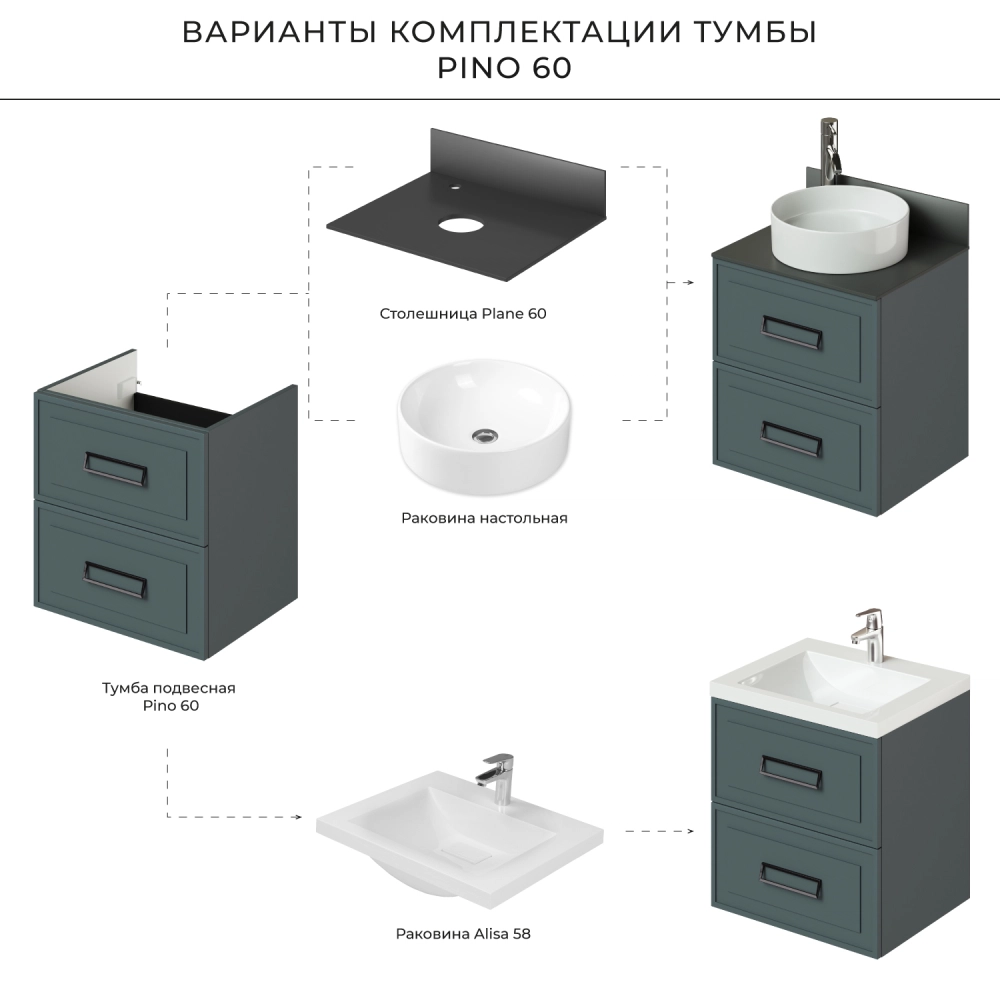 ВАРИАНТЫ КОМПЛЕКТАЦИИ ТУМБЫ
PINO 60

Столешница Plane 60

Раковина настольная

Тумба подвесная
Pino 60

Раковина Alisa 58