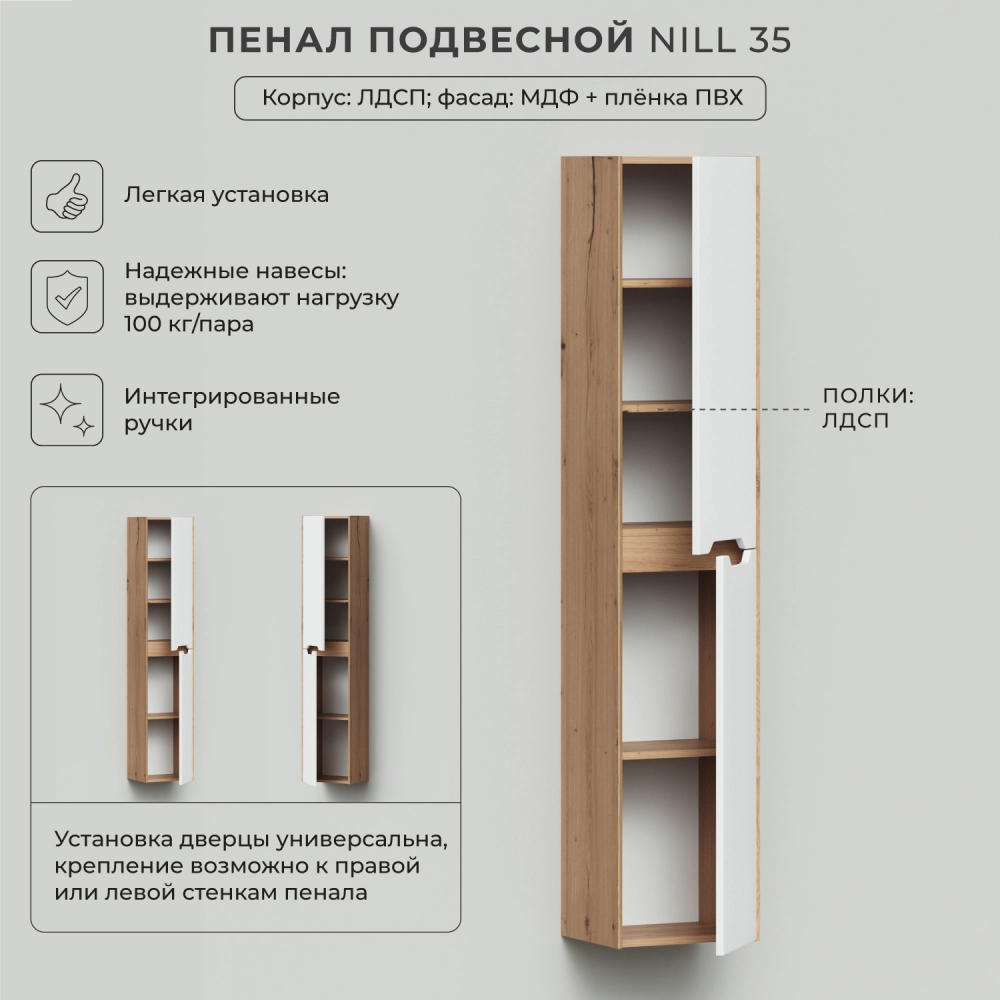 ПЕНАЛ ПОДВЕСНОЙ NILL 35

Корпус: ЛДСП; фасад: МДФ + плёнка ПВХ

Легкая установка

Надежные навесы: выдерживают нагрузку 100 кг/пара

Интегрированные ручки

ПОЛКИ: ЛДСП

Установка дверцы универсальна, крепление возможно к правой или левой стенкам пенала