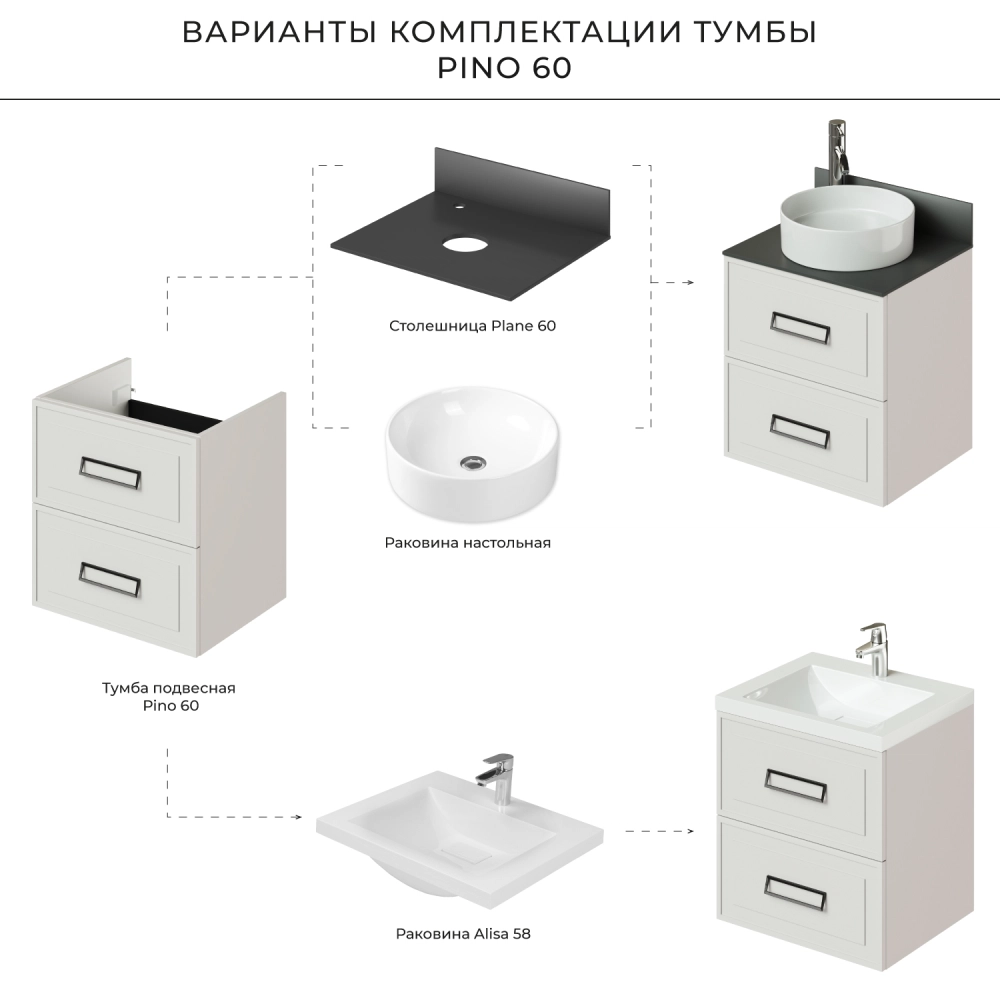 ВАРИАНТЫ КОМПЛЕКТАЦИИ ТУМБЫ
PINO 60

Столешница Plane 60

Раковина настольная

Тумба подвесная
Pino 60

Раковина Alisa 58