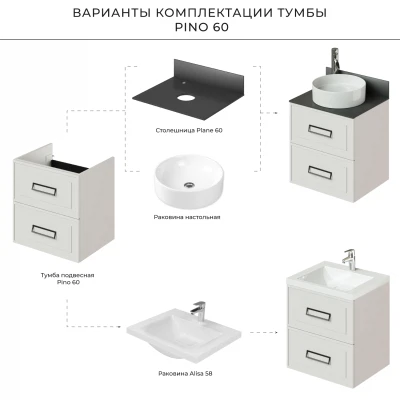 ВАРИАНТЫ КОМПЛЕКТАЦИИ ТУМБЫ
PINO 60

Столешница Plane 60

Раковина настольная

Тумба подвесная
Pino 60

Раковина Alisa 58