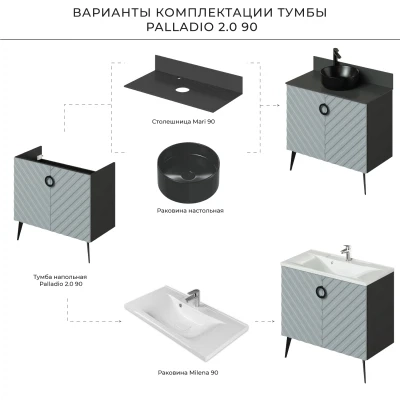 ВАРИАНТЫ КОМПЛЕКТАЦИИ ТУМБЫ
PALLADIO 2.0 90

Столешница Mari 90

Раковина настольная

Тумба напольная
Palladio 2.0 90

Раковина Milena 90