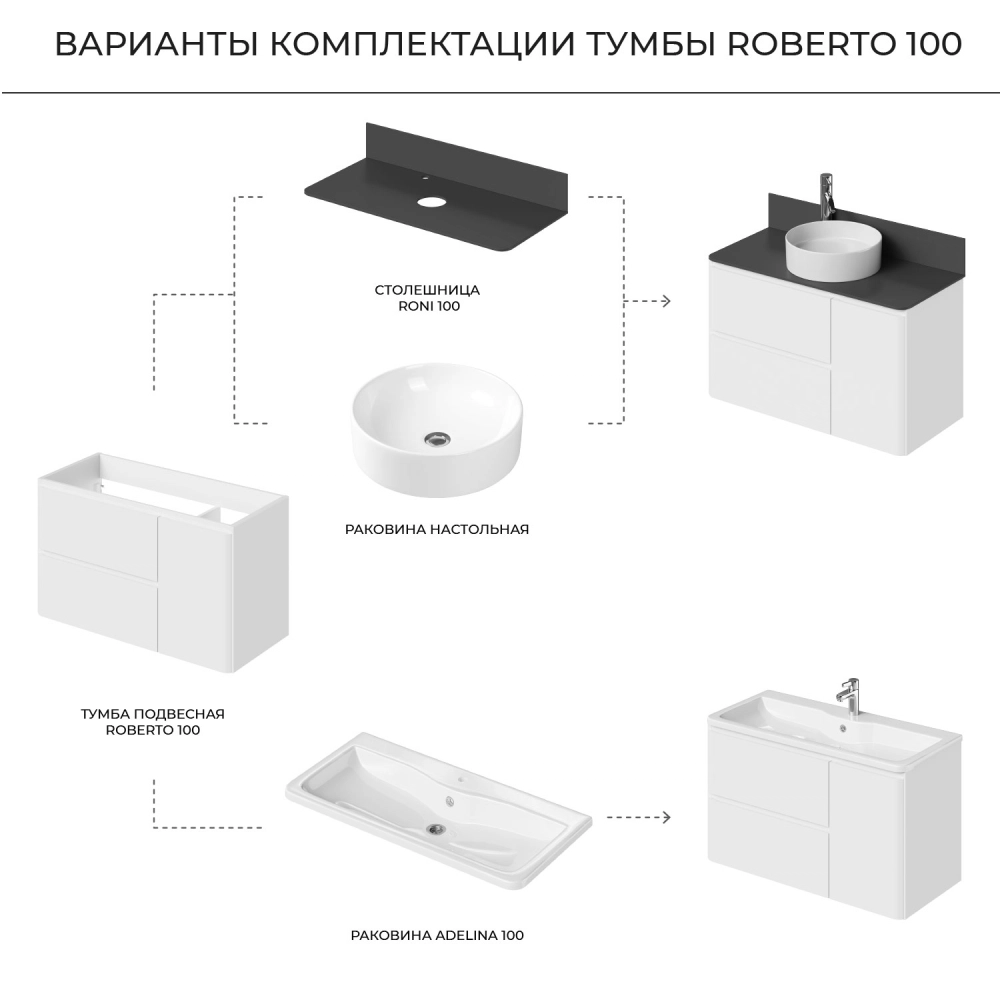 ВАРИАНТЫ КОМПЛЕКТАЦИИ ТУМБЫ ROBERTO 100

СТОЛЕШНИЦА
RONI 100

РАКОВИНА НАСТОЛЬНАЯ

ТУМБА ПОДВЕСНАЯ
ROBERTO 100

РАКОВИНА ADELINA 100