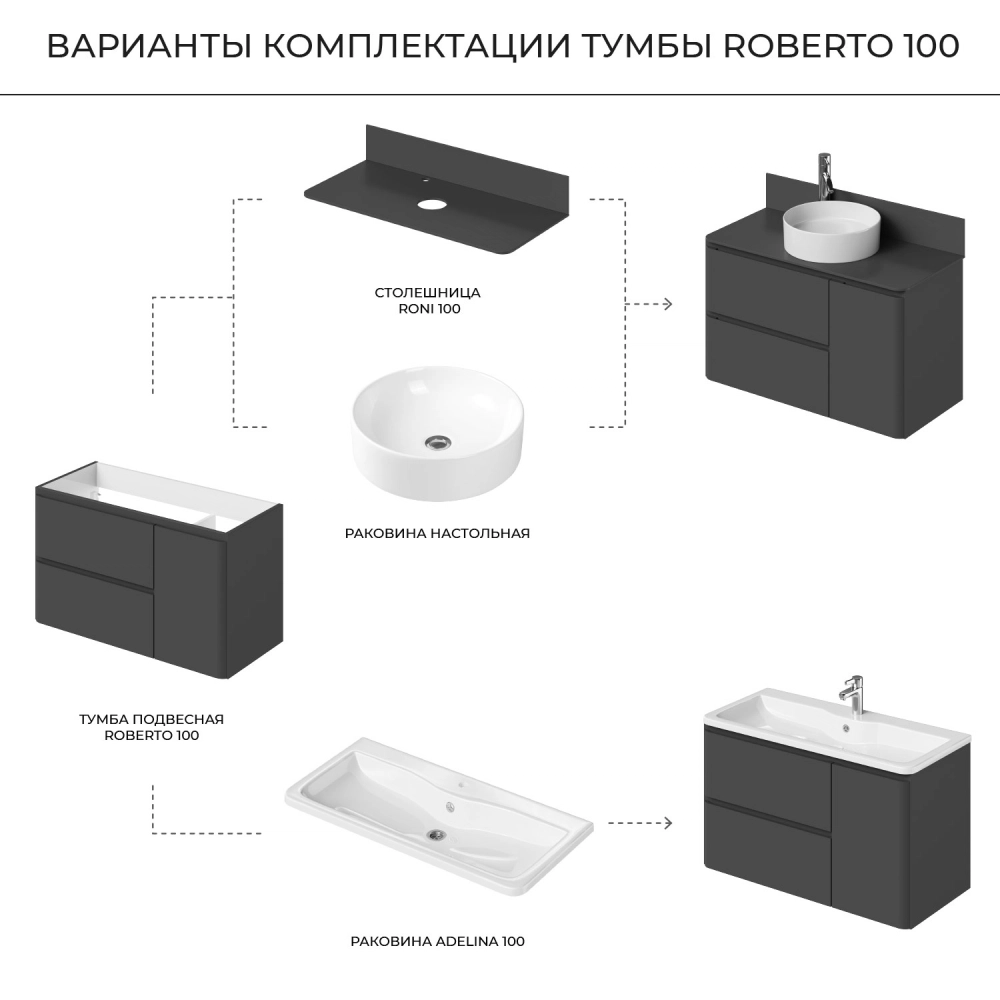 ВАРИАНТЫ КОМПЛЕКТАЦИИ ТУМБЫ ROBERTO 100

СТОЛЕШНИЦА
RONI 100

РАКОВИНА НАСТОЛЬНАЯ

ТУМБА ПОДВЕСНАЯ
ROBERTO 100

РАКОВИНА ADELINA 100