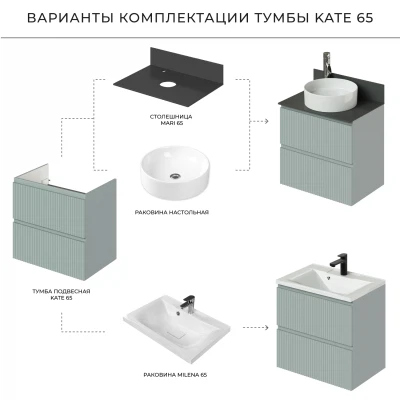 ВАРИАНТЫ КОМПЛЕКТАЦИИ ТУМБЫ KATE 65

СТОЛЕШНИЦА MARI 65

РАКОВИНА НАСТОЛЬНАЯ

ТУМБА ПОДВЕСНАЯ KATE 65

РАКОВИНА MILENA 65