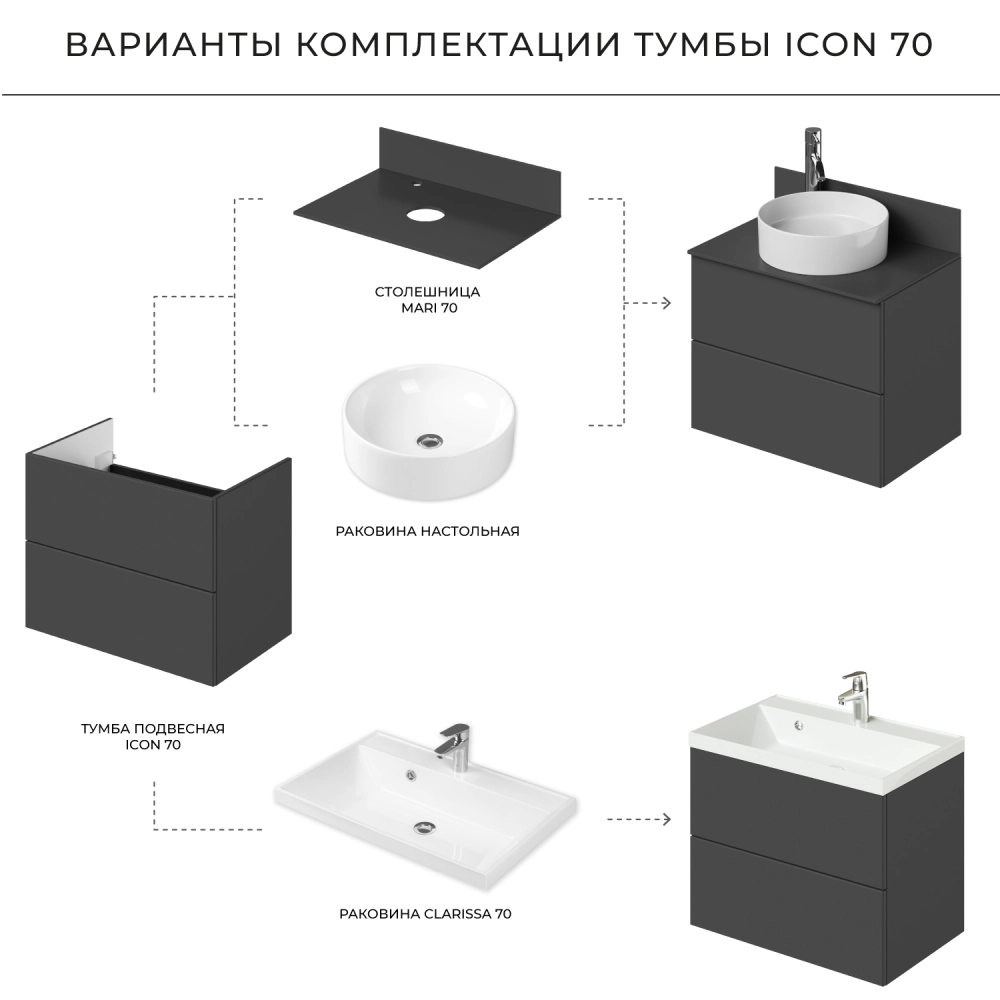 ВАРИАНТЫ КОМПЛЕКТАЦИИ ТУМБЫ ICON 70

СТОЛЕШНИЦА
MARI 70

РАКОВИНА НАСТОЛЬНАЯ

ТУМБА ПОДВЕСНАЯ
ICON 70

РАКОВИНА CLARISSA 70