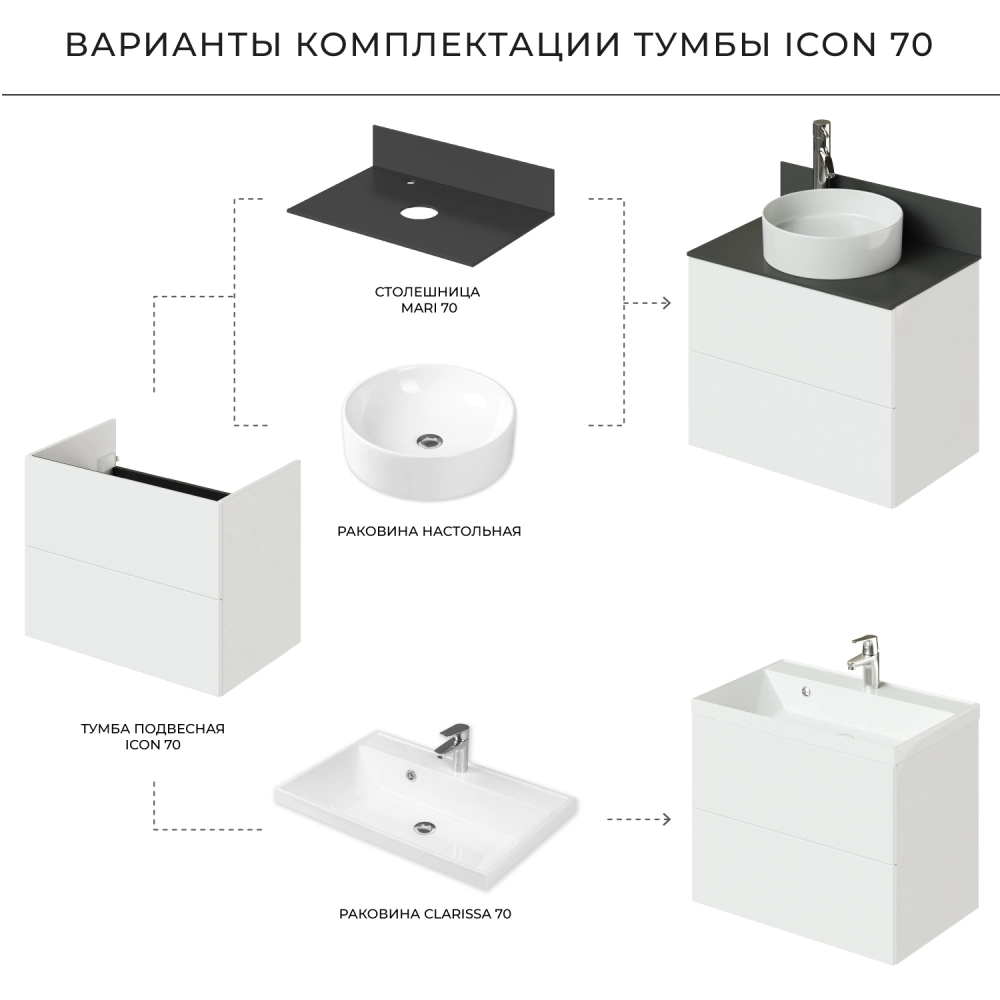 ВАРИАНТЫ КОМПЛЕКТАЦИИ ТУМБЫ ICON 70

СТОЛЕШНИЦА MARI 70

РАКОВИНА НАСТОЛЬНАЯ

ТУМБА ПОДВЕСНАЯ ICON 70

РАКОВИНА CLARISSA 70