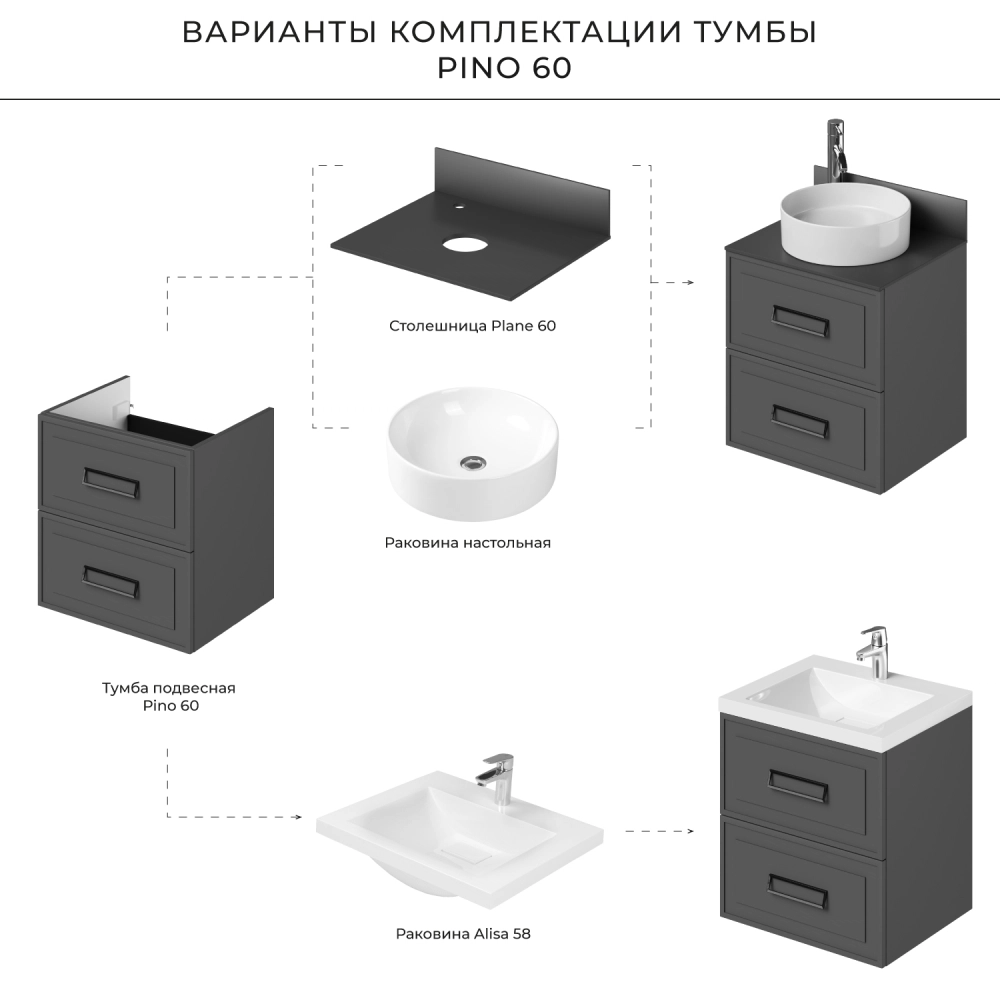 ВАРИАНТЫ КОМПЛЕКТАЦИИ ТУМБЫ
PINO 60

Столешница Plane 60

Раковина настольная

Тумба подвесная
Pino 60

Раковина Alisa 58