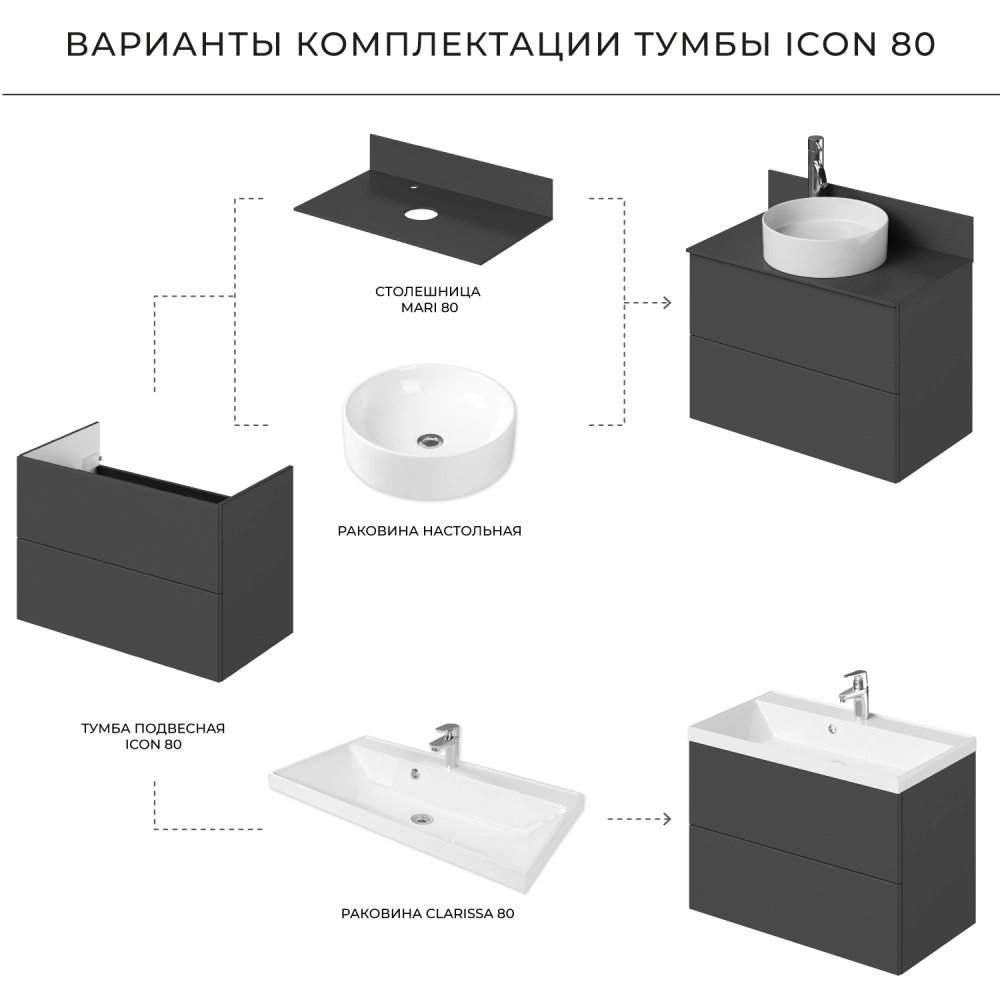 ВАРИАНТЫ КОМПЛЕКТАЦИИ ТУМБЫ ICON 80

СТОЛЕШНИЦА
MARI 80

РАКОВИНА НАСТОЛЬНАЯ

ТУМБА ПОДВЕСНАЯ
ICON 80

РАКОВИНА CLARISSA 80