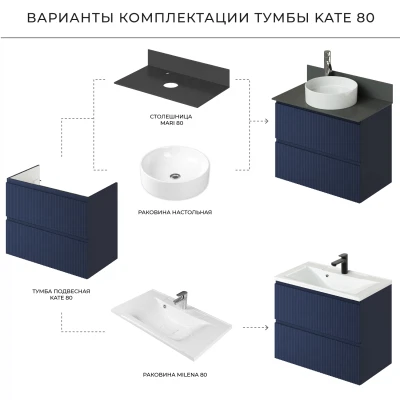 ВАРИАНТЫ КОМПЛЕКТАЦИИ ТУМБЫ KATE 80

СТОЛЕШНИЦА
MARI 80

РАКОВИНА НАСТОЛЬНАЯ

ТУМБА ПОДВЕСНАЯ
KATE 80

РАКОВИНА MILENA 80