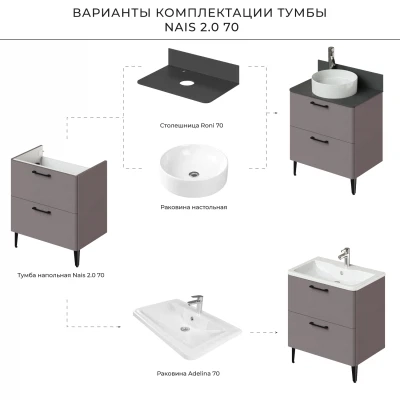 ВАРИАНТЫ КОМПЛЕКТАЦИИ ТУМБЫ
NAIS 2.0 70

Столешница Roni 70

Раковина настольная

Тумба напольная Nais 2.0 70

Раковина Adelina 70