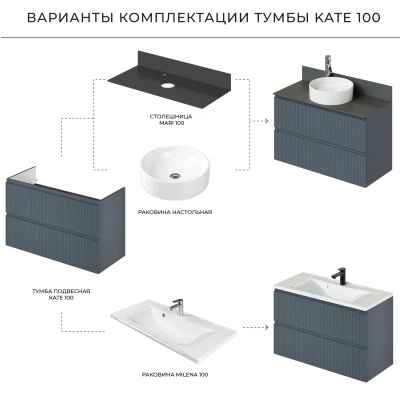 ВАРИАНТЫ КОМПЛЕКТАЦИИ ТУМБЫ KATE 100

СТОЛЕШНИЦА MARI 100

РАКОВИНА НАСТОЛЬНАЯ

ТУМБА ПОДВЕСНАЯ KATE 100

РАКОВИНА MILENA 100