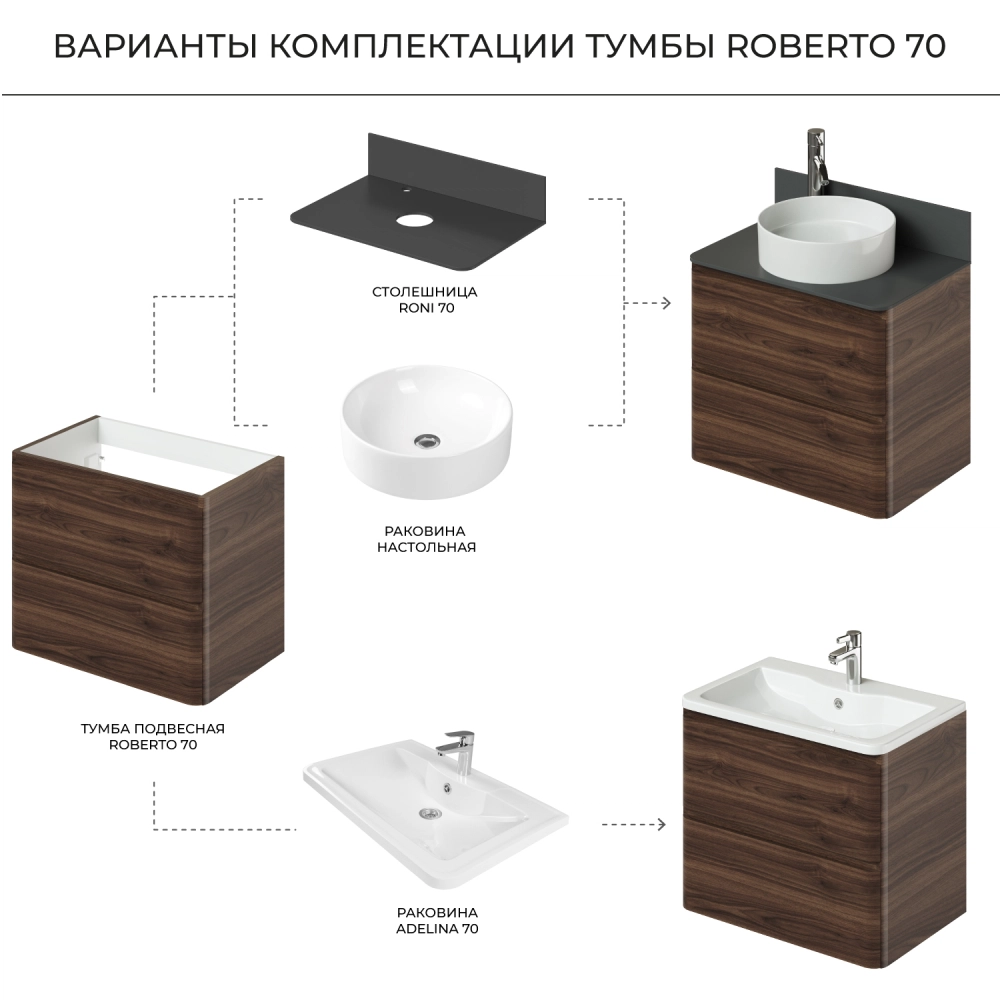 ВАРИАНТЫ КОМПЛЕКТАЦИИ ТУМБЫ ROBERTO 70

СТОЛЕШНИЦА
RONI 70

РАКОВИНА
НАСТОЛЬНАЯ

ТУМБА ПОДВЕСНАЯ
ROBERTO 70

РАКОВИНА
ADELINA 70