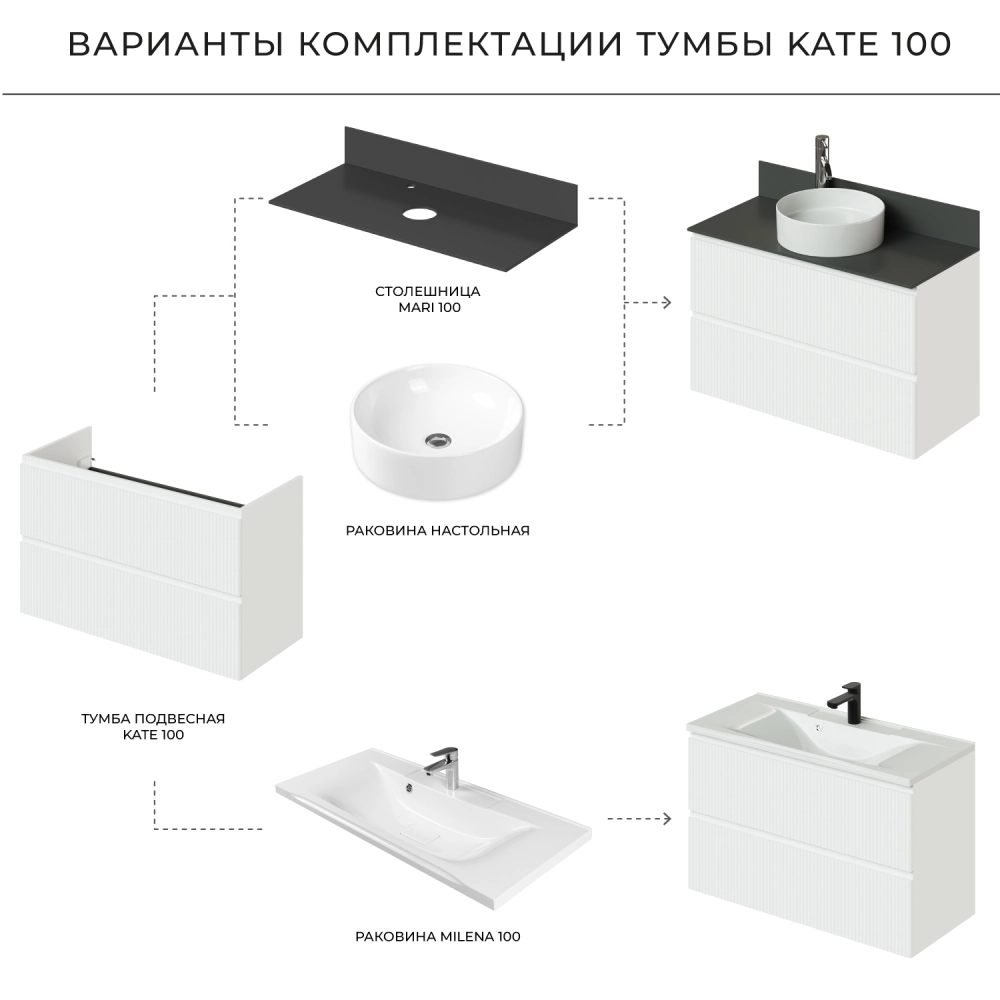 ВАРИАНТЫ КОМПЛЕКТАЦИИ ТУМБЫ KATE 100

СТОЛЕШНИЦА
MARI 100

РАКОВИНА НАСТОЛЬНАЯ

ТУМБА ПОДВЕСНАЯ
KATE 100

РАКОВИНА MILENA 100