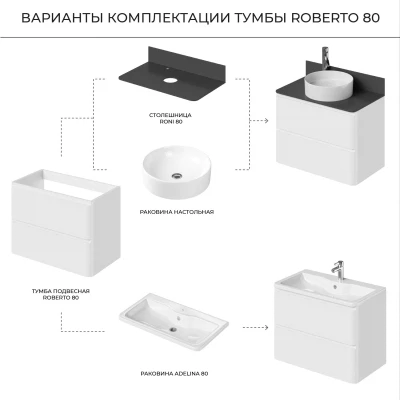 ВАРИАНТЫ КОМПЛЕКТАЦИИ ТУМБЫ ROBERTO 80

СТОЛЕШНИЦА RONI 80

РАКОВИНА НАСТОЛЬНАЯ

ТУМБА ПОДВЕСНАЯ ROBERTO 80

РАКОВИНА ADELINA 80