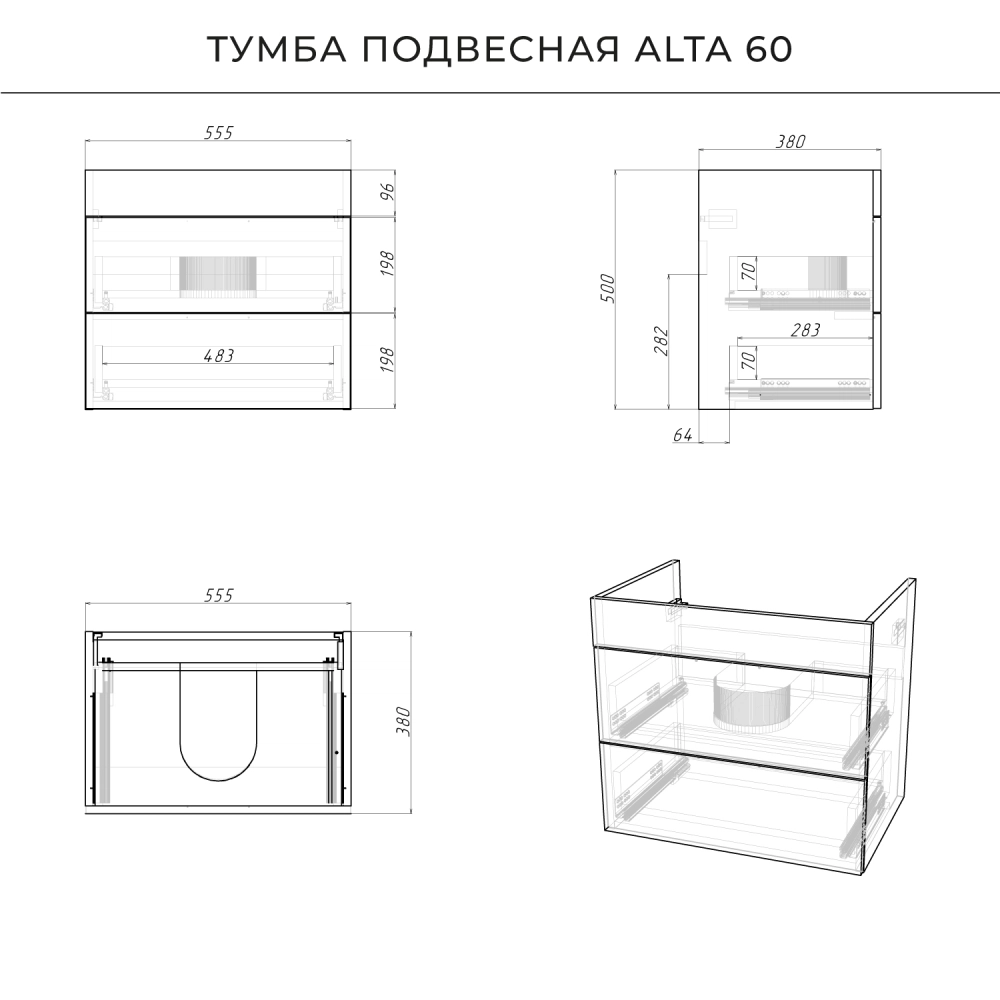 ТУМБА ПОДВЕСНАЯ ALTA 60

555

96

198

483

198

380

500

70

282

283

70

64

555

380