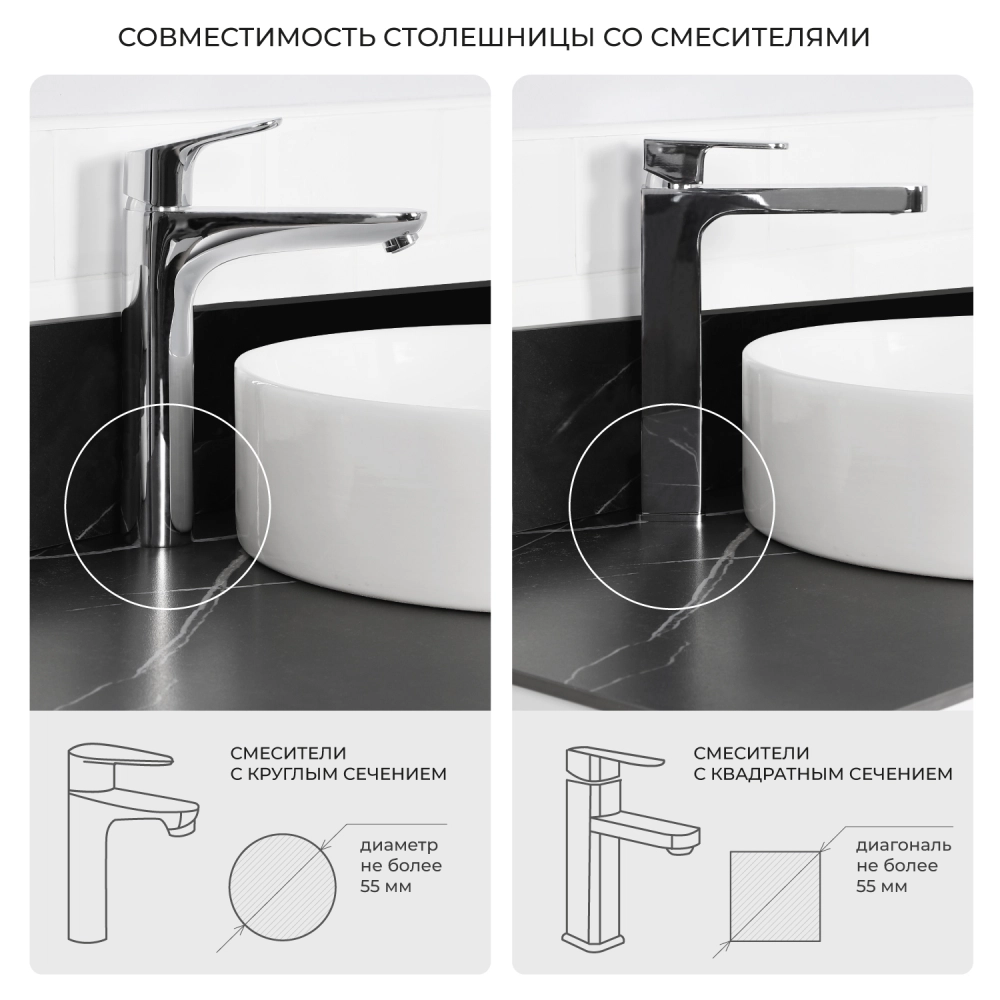 СОВМЕСТИМОСТЬ СТОЛЕШНИЦЫ СО СМЕСИТЕЛЯМИ

СМЕСИТЕЛИ С КРУГЛЫМ СЕЧЕНИЕМ

диаметр не более 55 мм

СМЕСИТЕЛИ С КВАДРАТНЫМ СЕЧЕНИЕМ

диагональ не более 55 мм