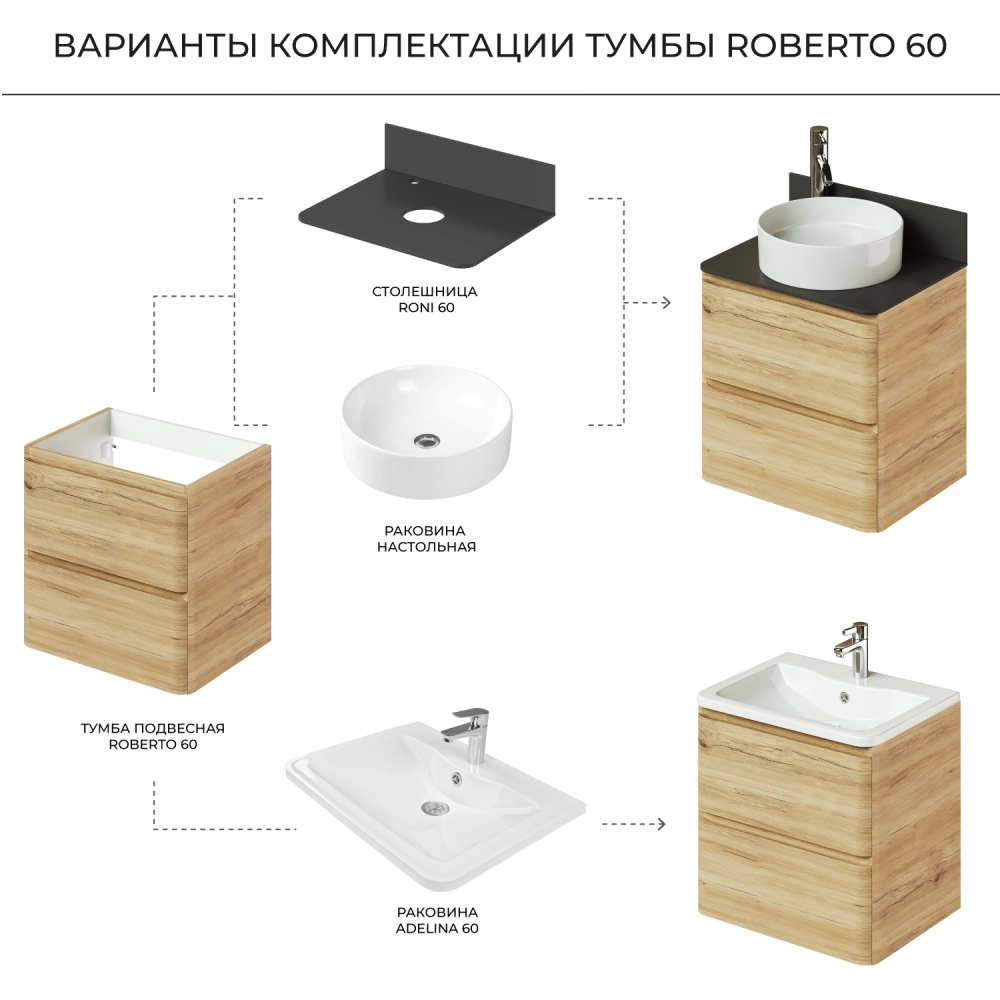 ВАРИАНТЫ КОМПЛЕКТАЦИИ ТУМБЫ ROBERTO 60

СТОЛЕШНИЦА
RONI 60

РАКОВИНА
НАСТОЛЬНАЯ

ТУМБА ПОДВЕСНАЯ
ROBERTO 60

РАКОВИНА
ADELINA 60