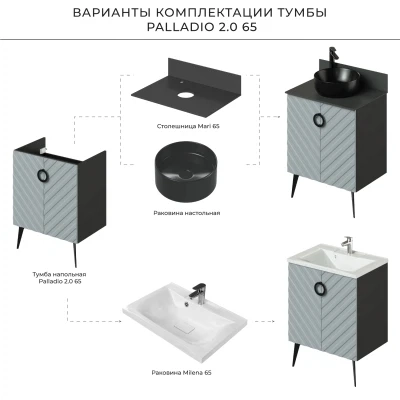 ВАРИАНТЫ КОМПЛЕКТАЦИИ ТУМБЫ
PALLADIO 2.0 65

Столешница Mari 65

Раковина настольная

Тумба напольная
Palladio 2.0 65

Раковина Milena 65