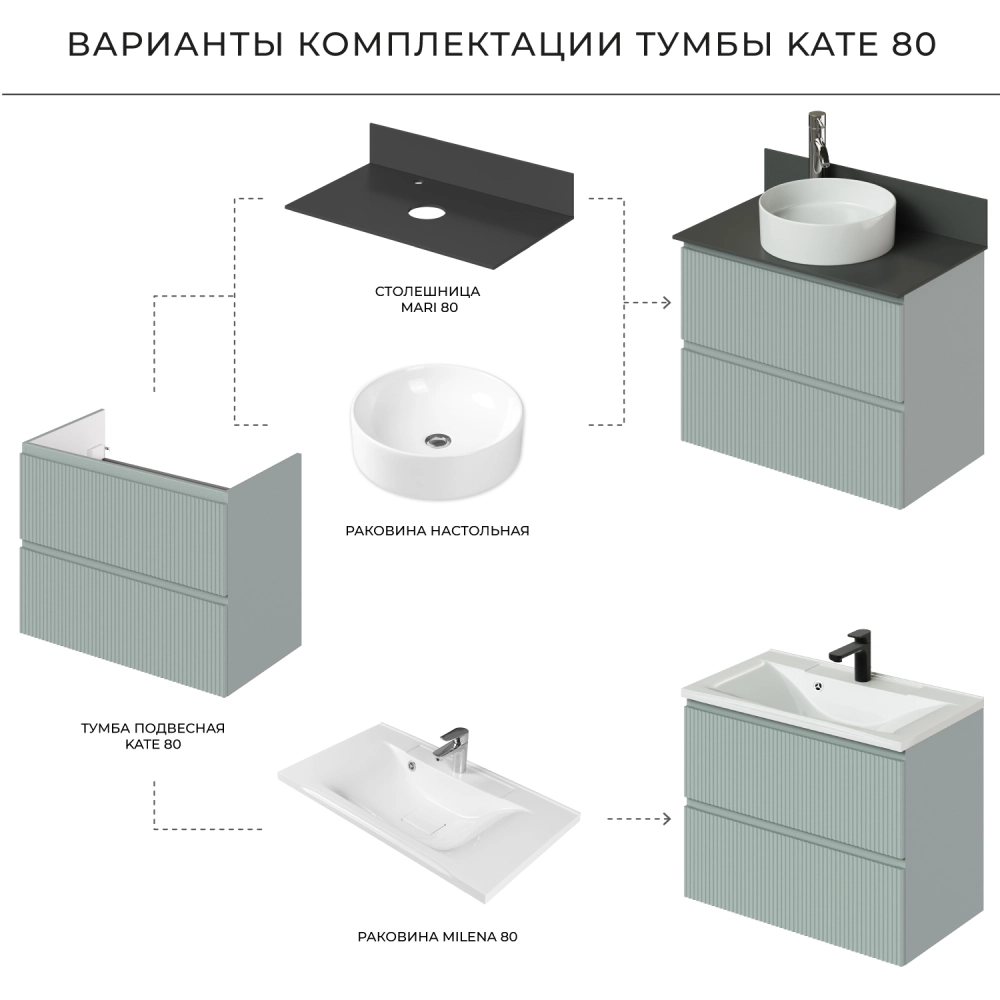 ВАРИАНТЫ КОМПЛЕКТАЦИИ ТУМБЫ KATE 80

СТОЛЕШНИЦА MARI 80

РАКОВИНА НАСТОЛЬНАЯ

ТУМБА ПОДВЕСНАЯ KATE 80

РАКОВИНА MILENA 80