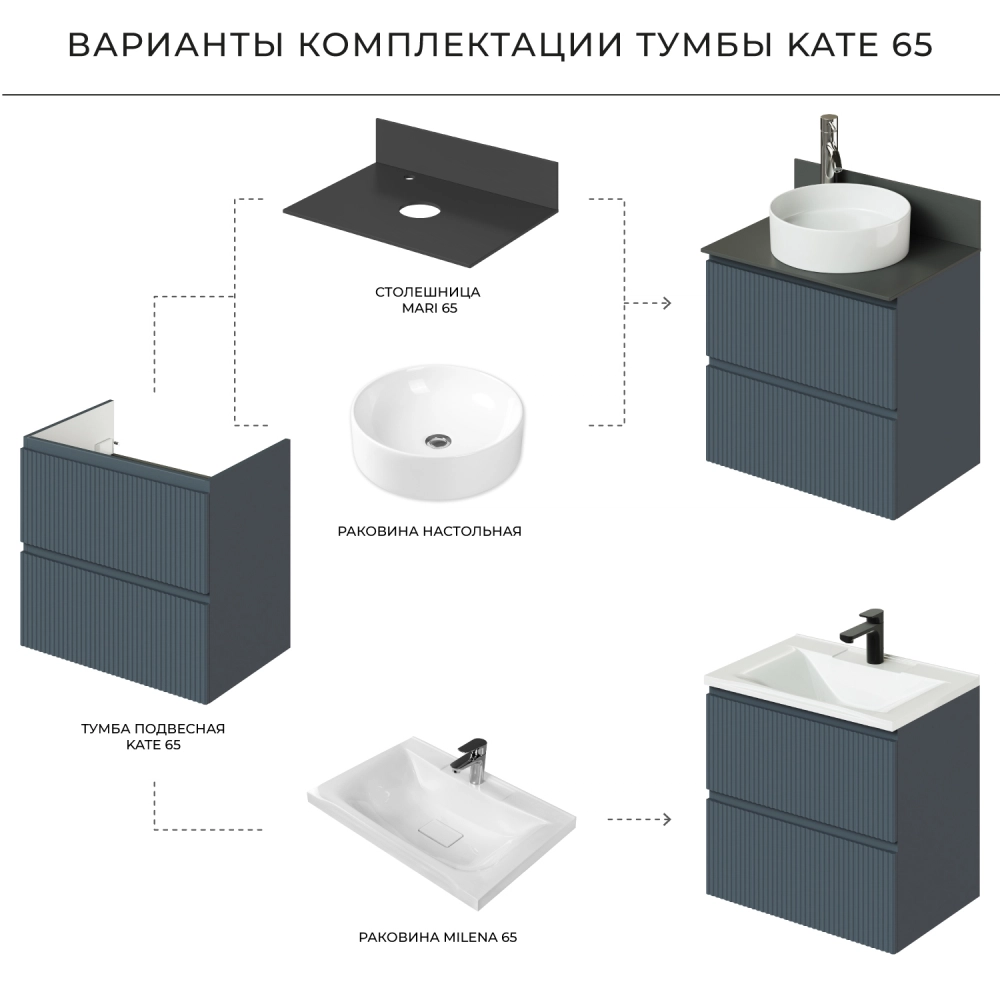 ВАРИАНТЫ КОМПЛЕКТАЦИИ ТУМБЫ KATE 65

СТОЛЕШНИЦА
MARI 65

РАКОВИНА НАСТОЛЬНАЯ

ТУМБА ПОДВЕСНАЯ
KATE 65

РАКОВИНА MILENA 65