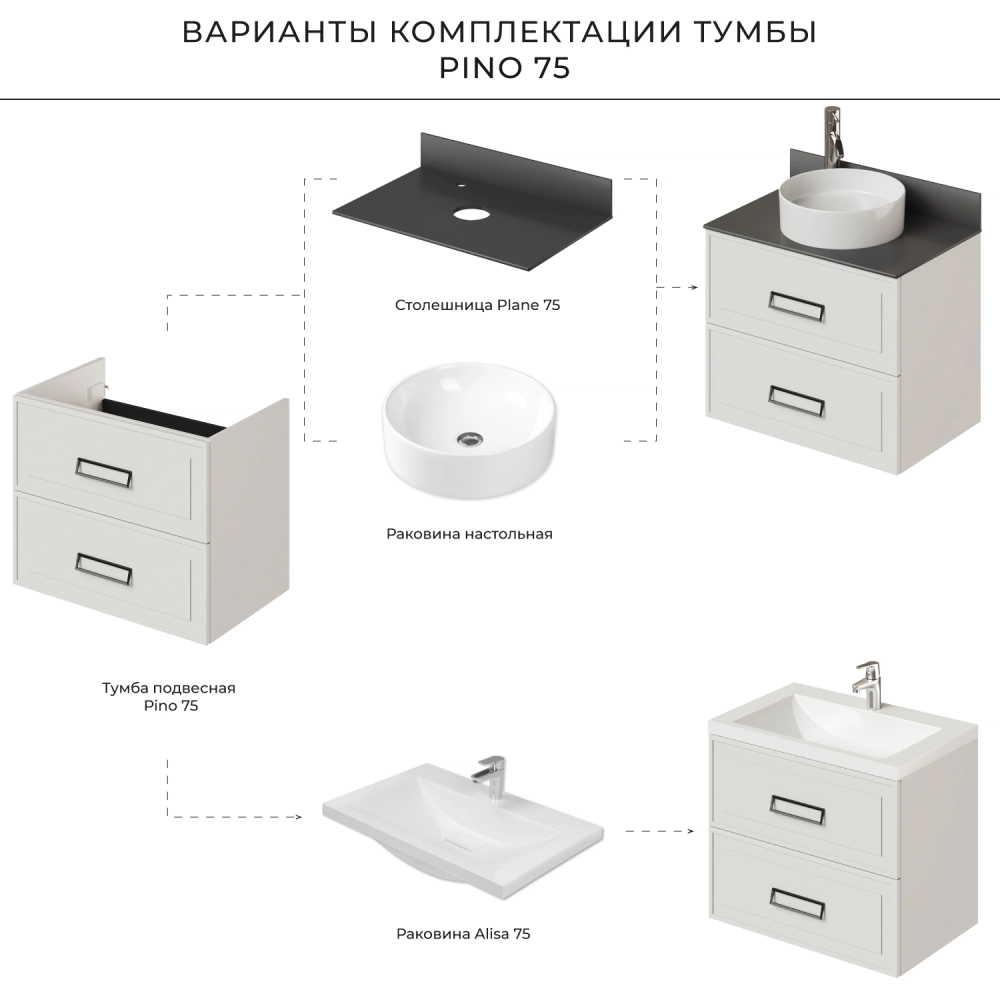 ВАРИАНТЫ КОМПЛЕКТАЦИИ ТУМБЫ
PINO 75

Столешница Plane 75

Раковина настольная

Тумба подвесная
Pino 75

Раковина Alisa 75